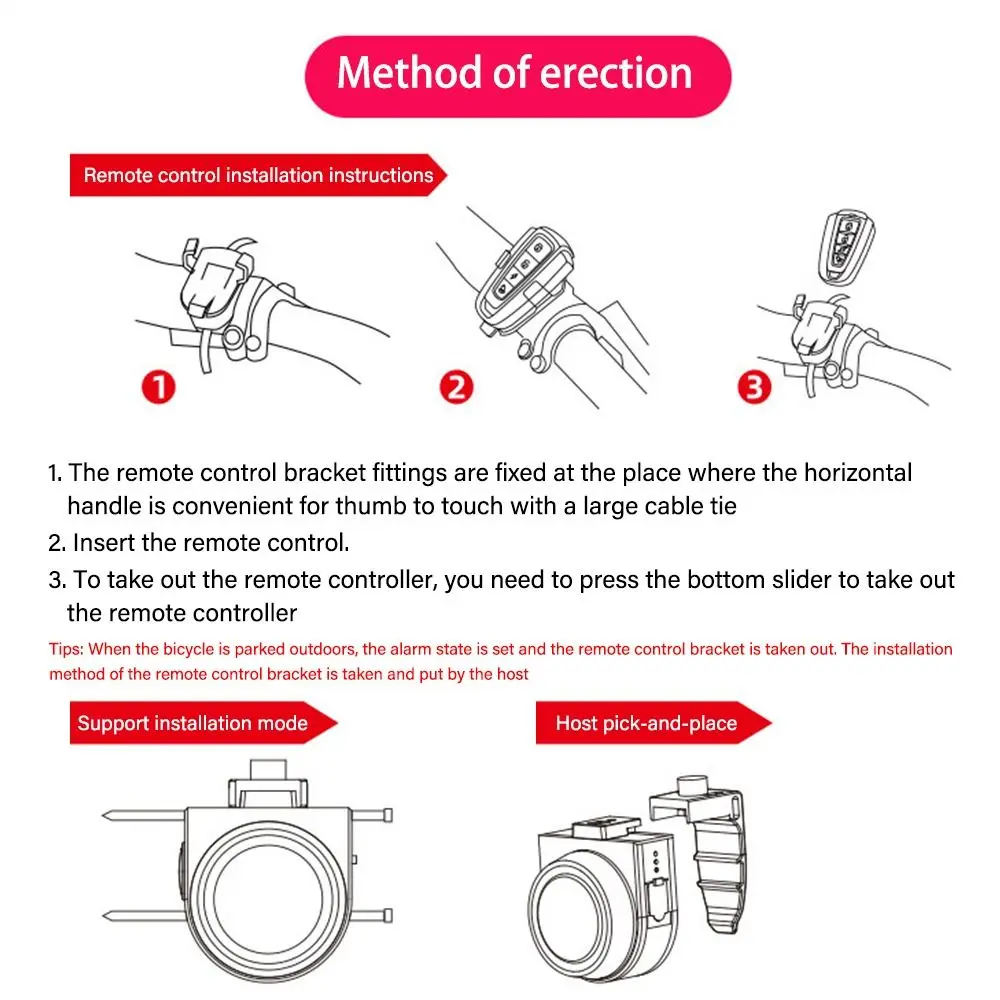 Method of erection

Remote control installation instructions

1

2

3

1. The remote control bracket fittings are fixed at the place where the horizontal handle is convenient for thumb to touch with a large cable tie

2. Insert the remote control.

3. To take out the remote controller, you need to press the bottom slider to take out the remote controller

Tips: When the bicycle is parked outdoors, the alarm state is set and the remote control bracket is taken out. The installation method of the remote control bracket is taken and put by the host

Support installation mode

Host pick-and-place