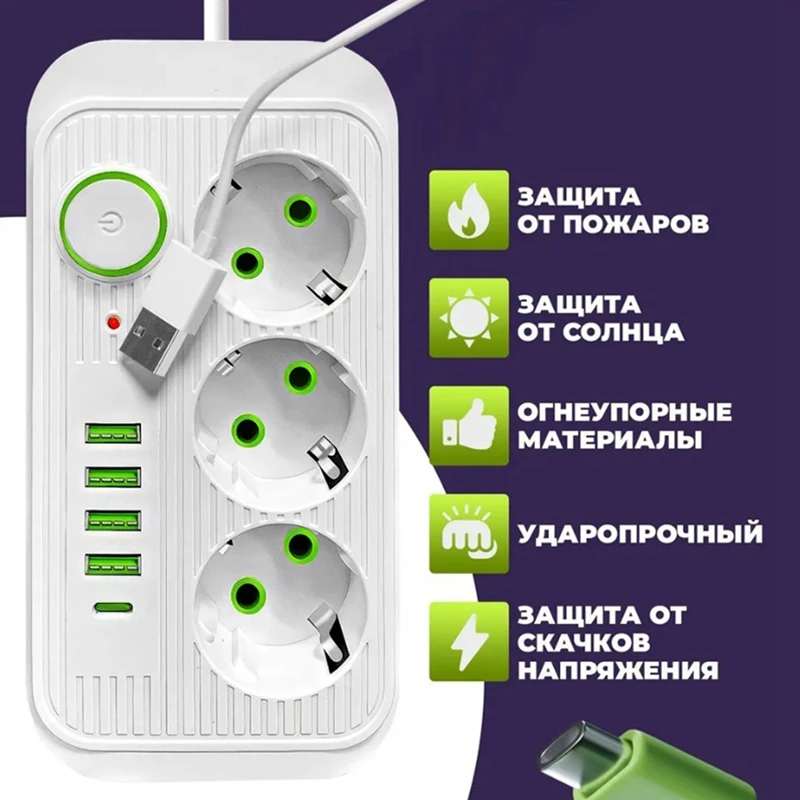 ЗАЩИТА ОТ ПОЖАРОВ

ЗАЩИТА ОТ СОЛНЦА

ОГНЕУПОРНЫЕ МАТЕРИАЛЫ

УДАРОПРОЧНЫЙ

ЗАЩИТА ОТ СКАЧКОВ НАПРЯЖЕНИЯ