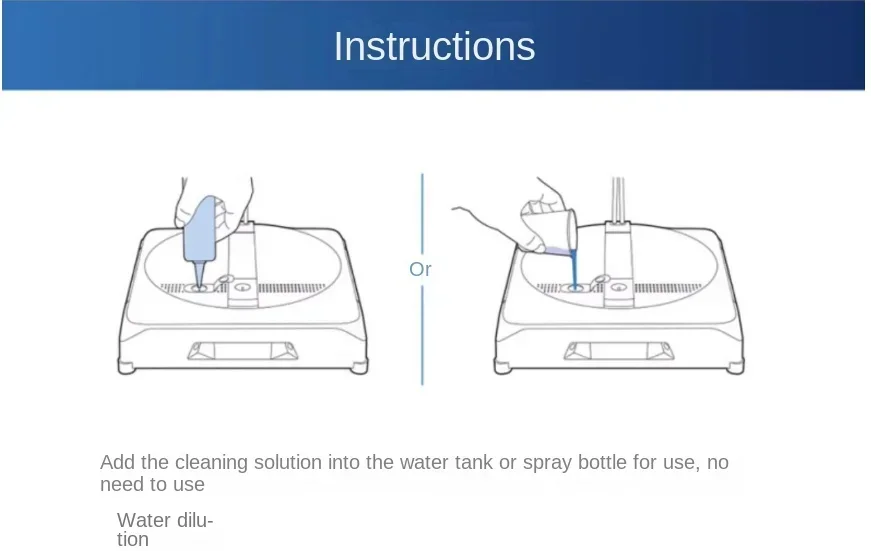 Instructions

Or

Add the cleaning solution into the water tank or spray bottle for use, no need to use

Water dilution