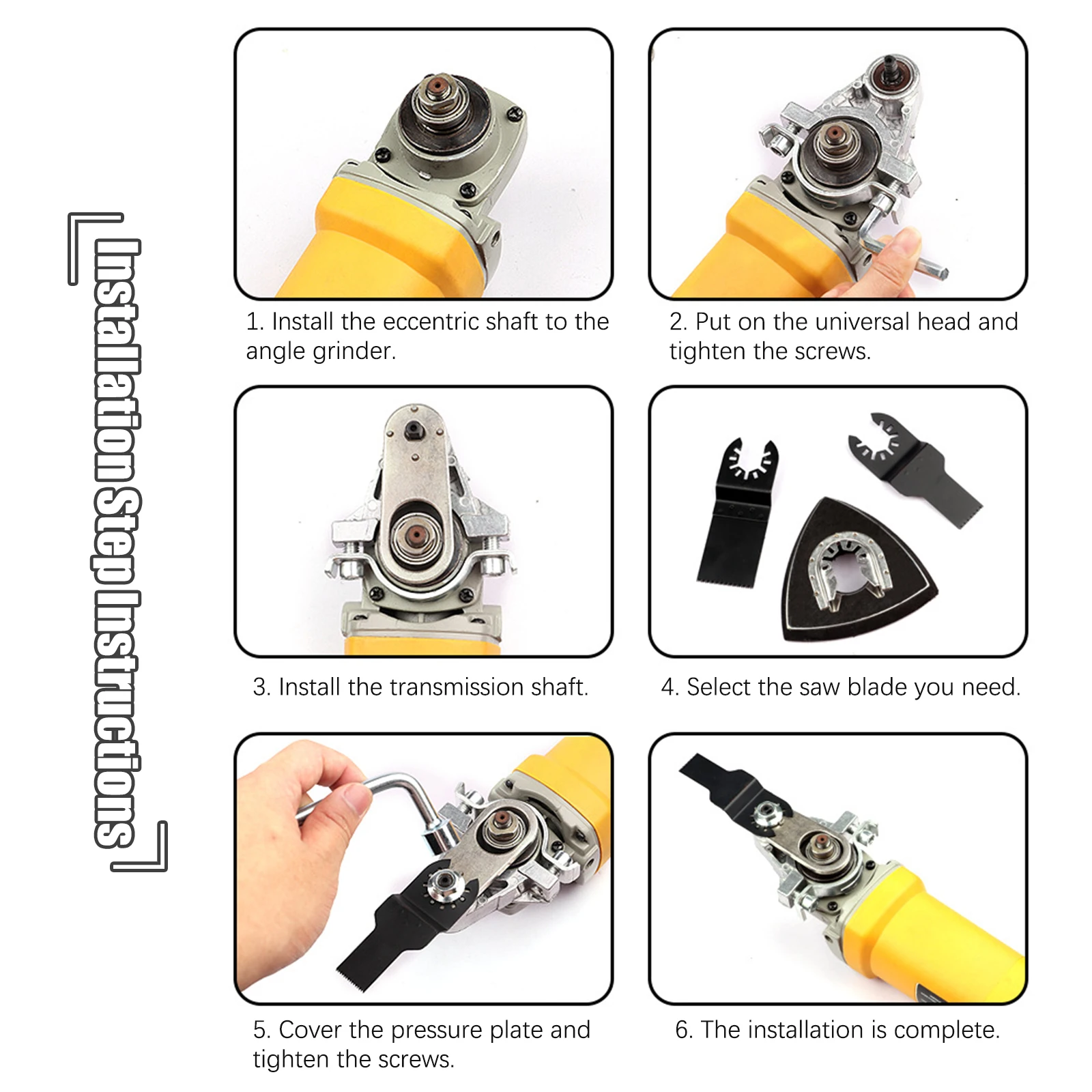 Installation Step Instructions

1. Install the eccentric shaft to the angle grinder.

2. Put on the universal head and tighten the screws.

3. Install the transmission shaft.

4. Select the saw blade you need.

5. Cover the pressure plate and tighten the screws.

6. The installation is complete.