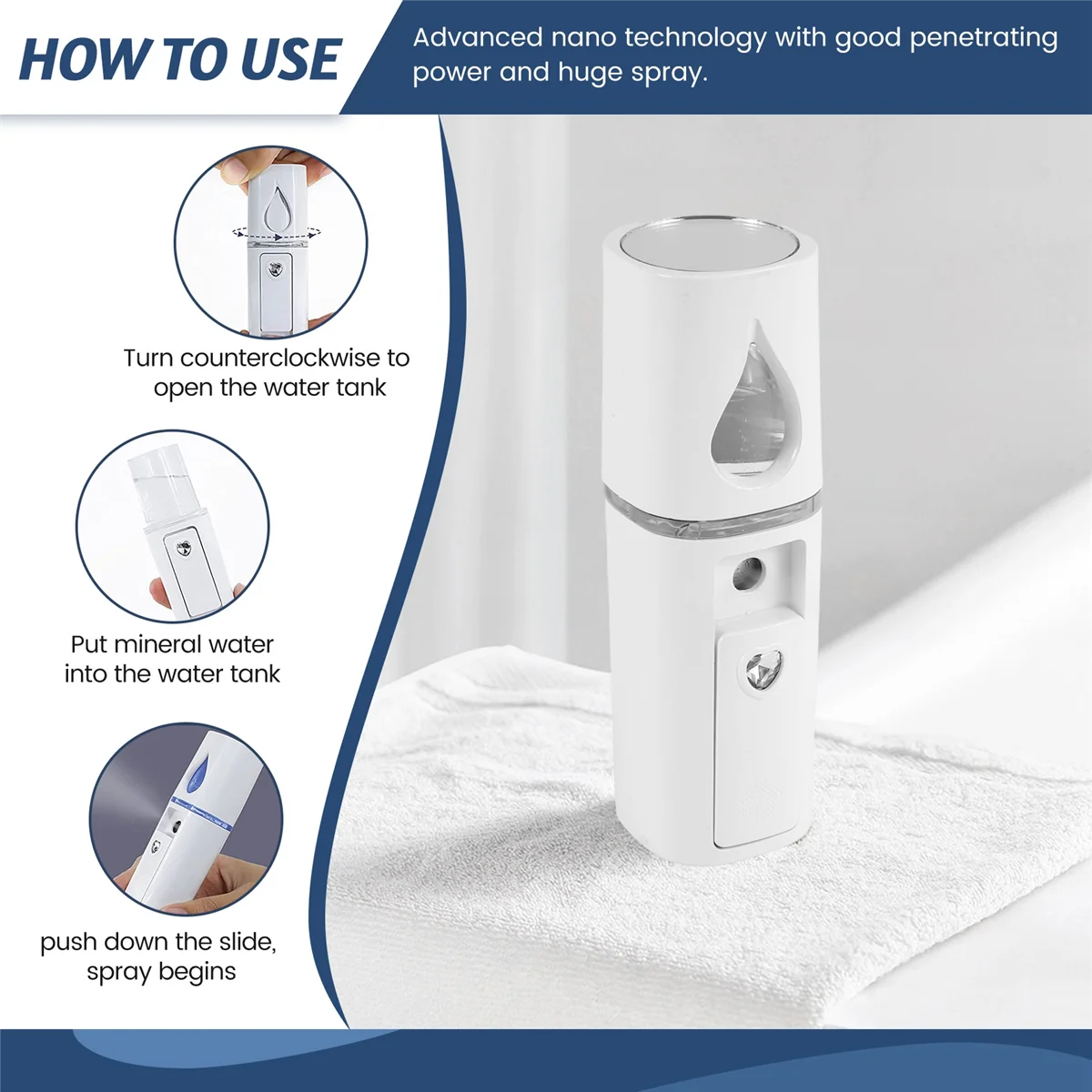 HOW TO USE

Advanced nano technology with good penetrating power and huge spray.

Turn counterclockwise to open the water tank

Put mineral water into the water tank

push down the slide, spray begins