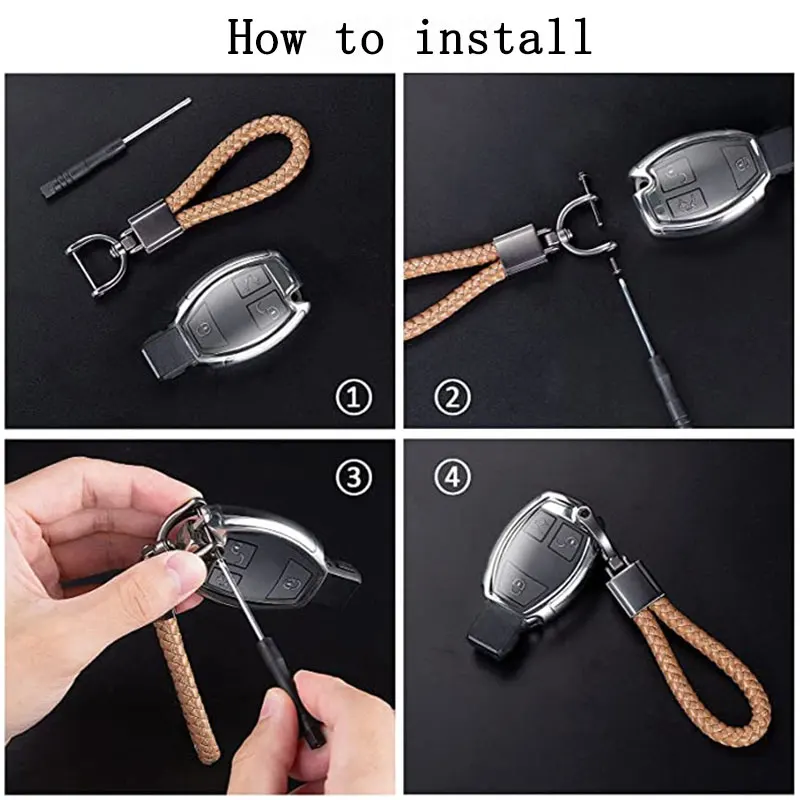 How to install

①

②

③

④