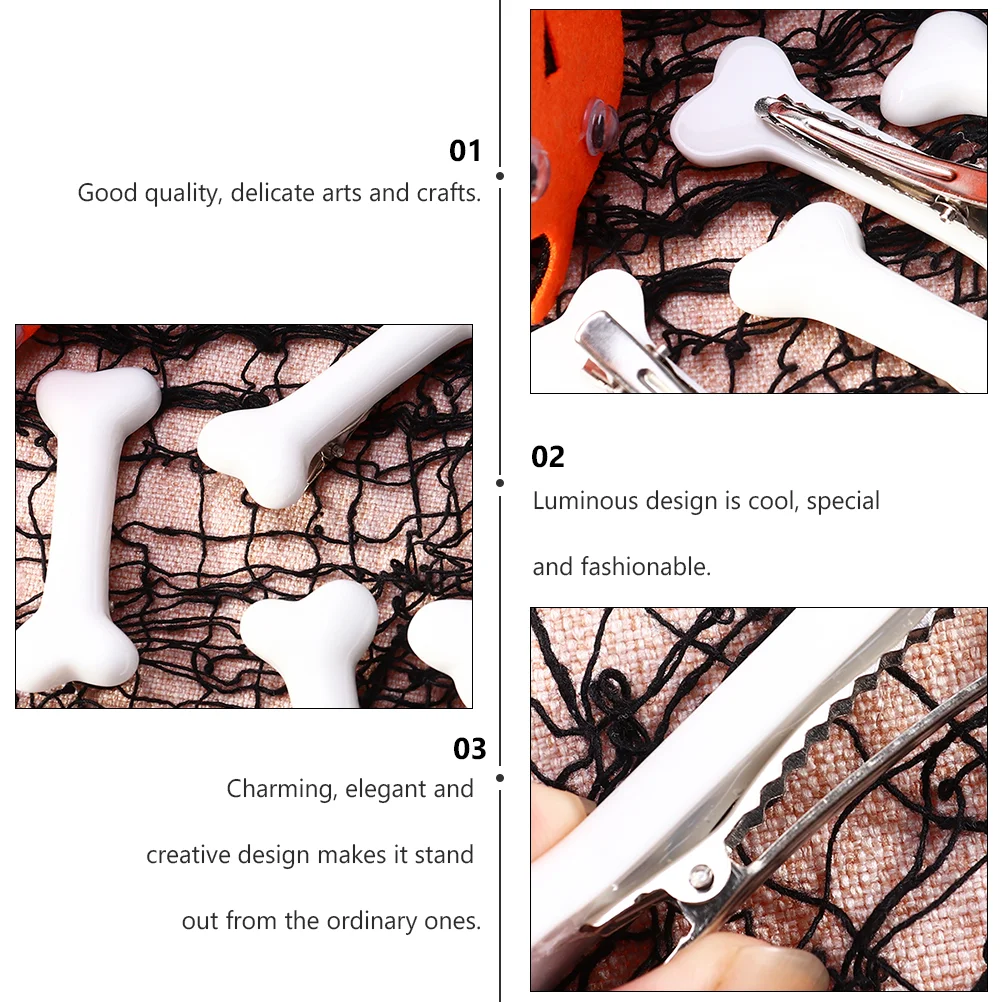 01

Good quality, delicate arts and crafts.

02

Luminous design is cool, special and fashionable.

03

Charming, elegant and creative design makes it stand out from the ordinary ones.