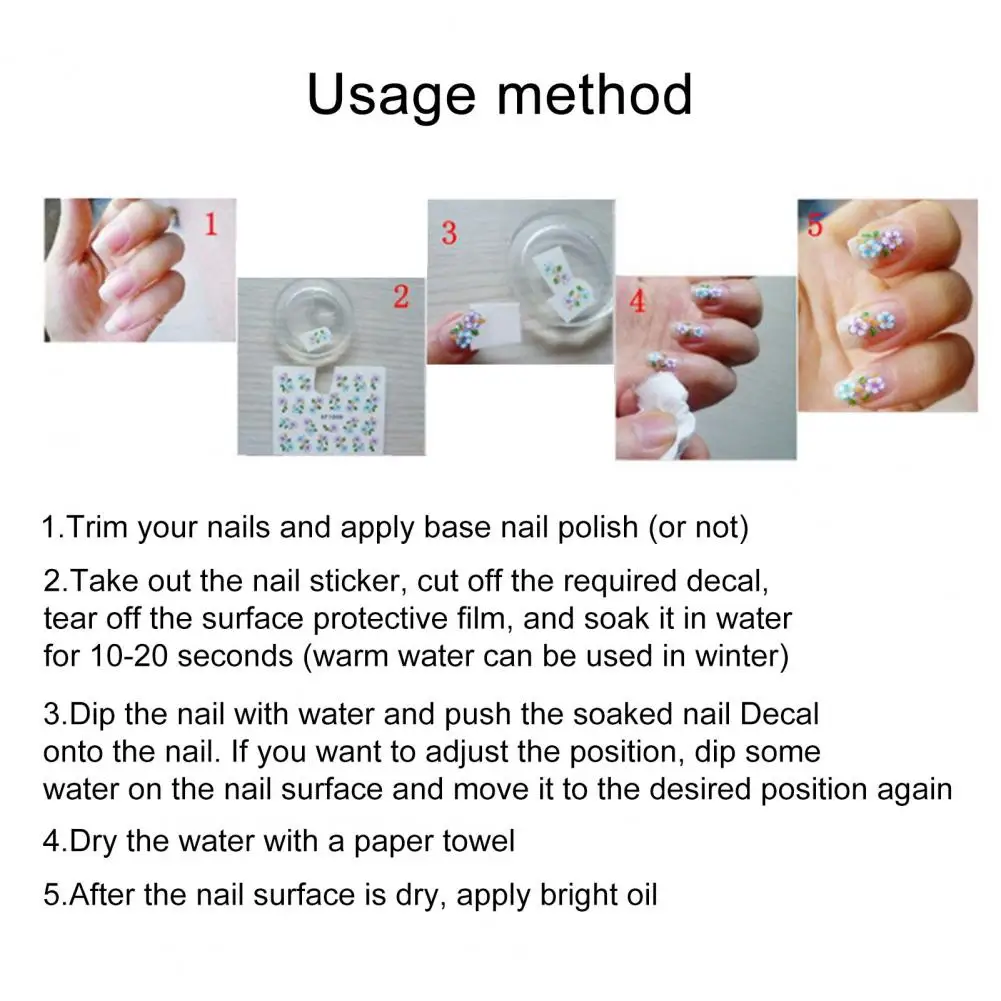 Usage method

1

2

3

4

5

1.Trim your nails and apply base nail polish (or not)

2.Take out the nail sticker, cut off the required decal, tear off the surface protective film, and soak it in water for 10-20 seconds (warm water can be used in winter)

3.Dip the nail with water and push the soaked nail Decal onto the nail. If you want to adjust the position, dip some water on the nail surface and move it to the desired position again

4.Dry the water with a paper towel

5.After the nail surface is dry, apply bright oil