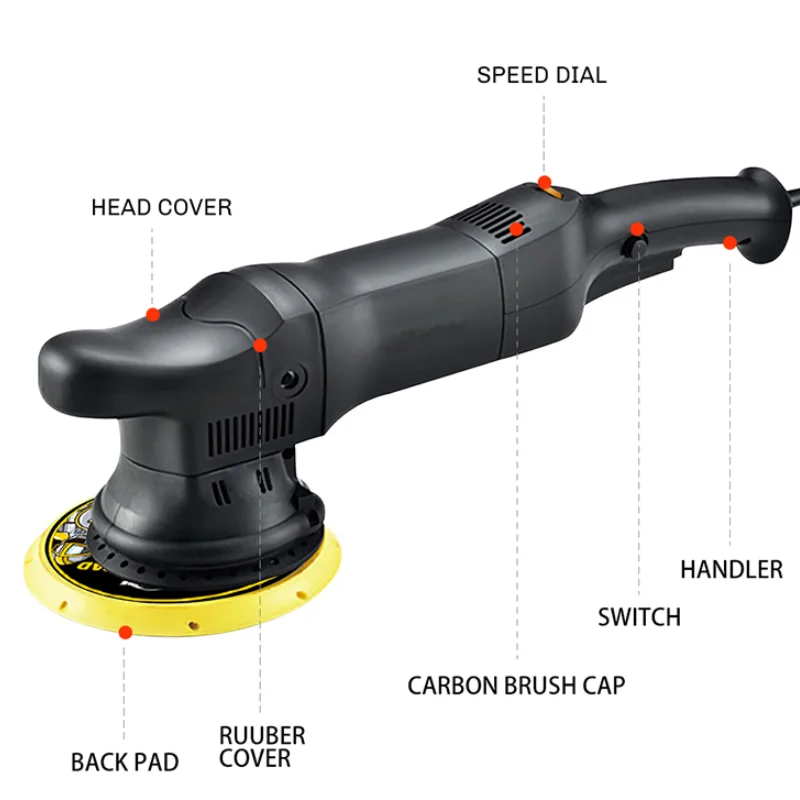 SPEED DIAL

HEAD COVER

HANDLER

SWITCH

CARBON BRUSH CAP

RUUBER COVER

BACK PAD