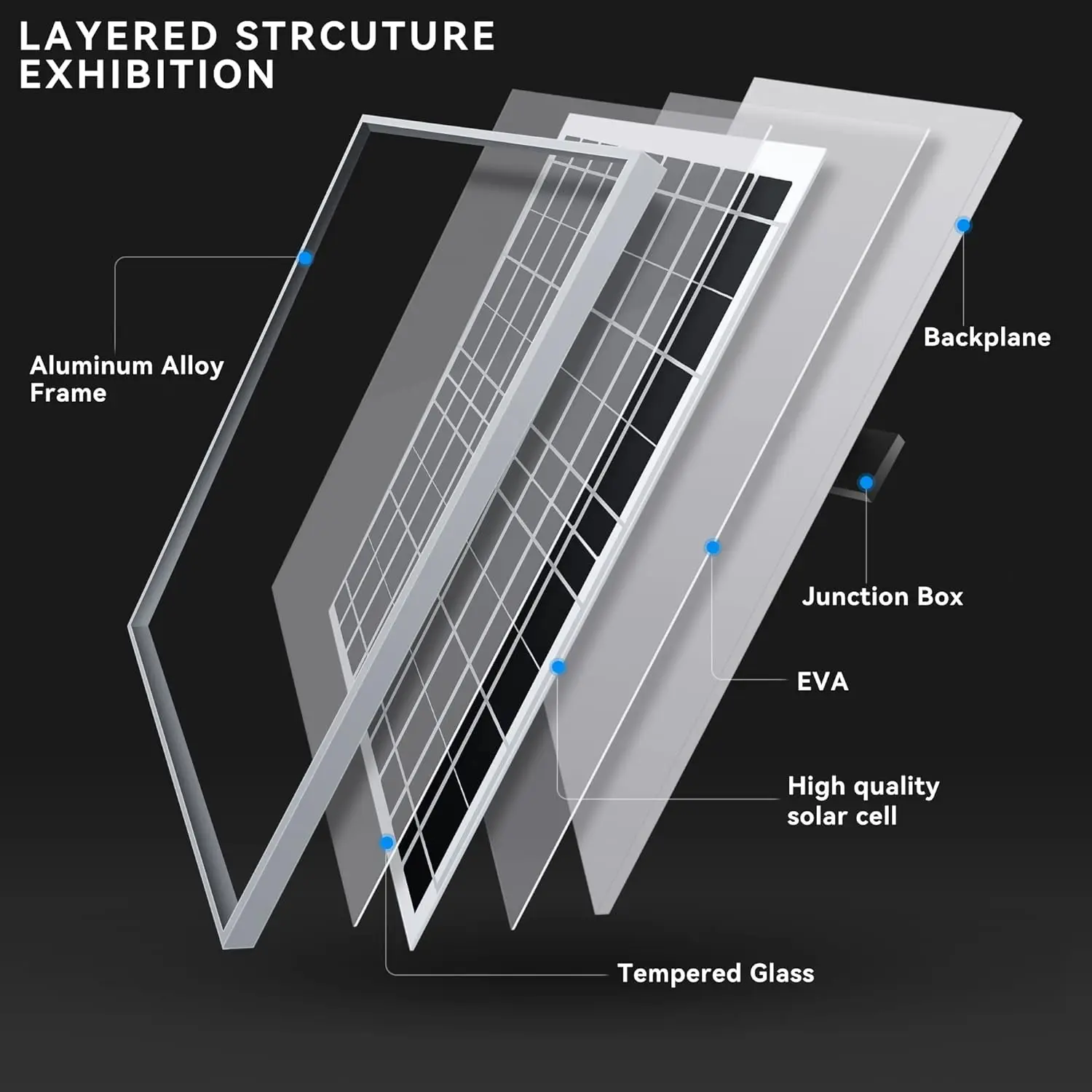 LAYERED STRCUTURE EXHIBITION

Aluminum Alloy Frame

Backplane

Junction Box

EVA

High quality solar cell

Tempered Glass