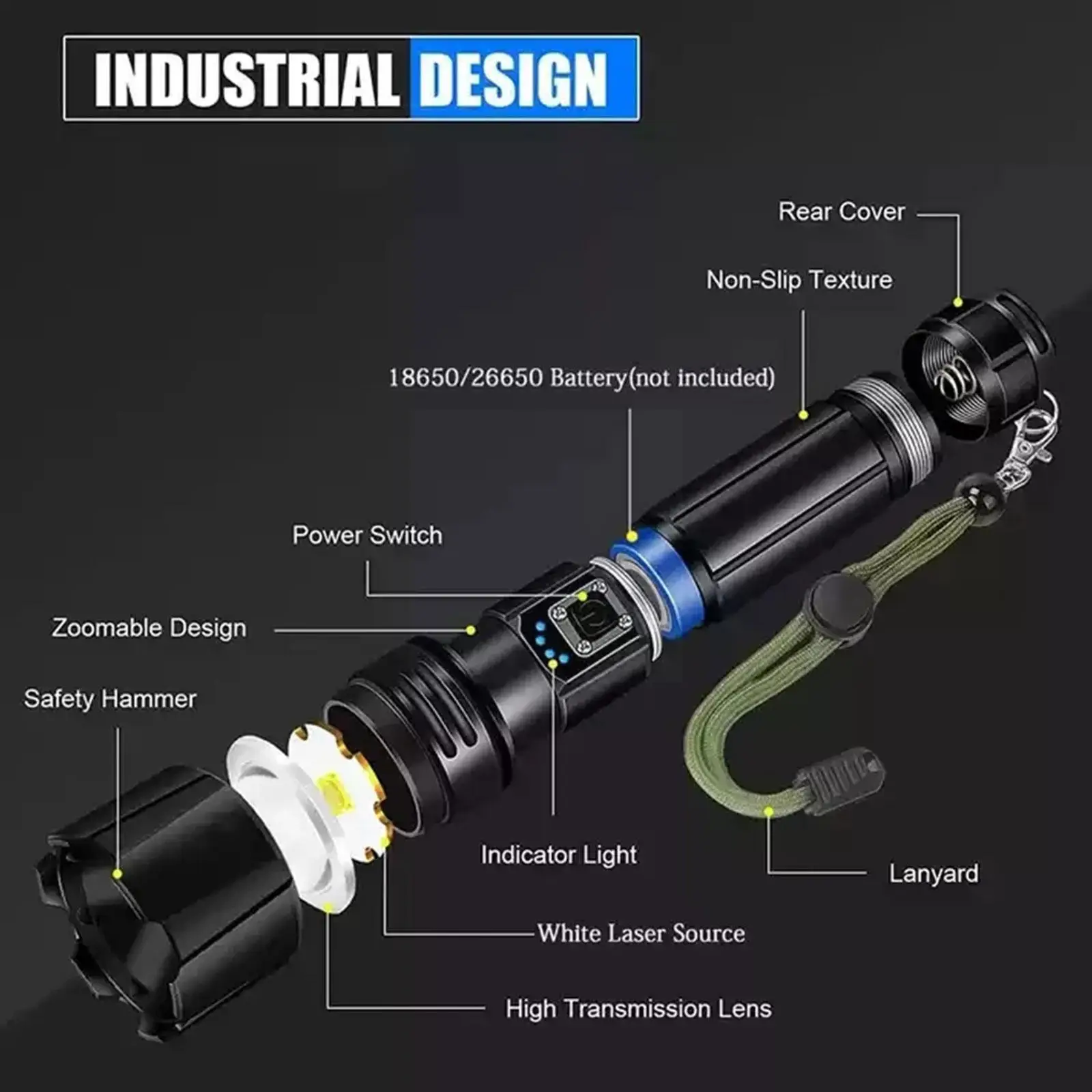 INDUSTRIAL DESIGN

Rear Cover

Non-Slip Texture

18650/26650 Battery(not included)

Power Switch

Zoomable Design

Safety Hammer

Indicator Light

Lanyard

White Laser Source

High Transmission Lens