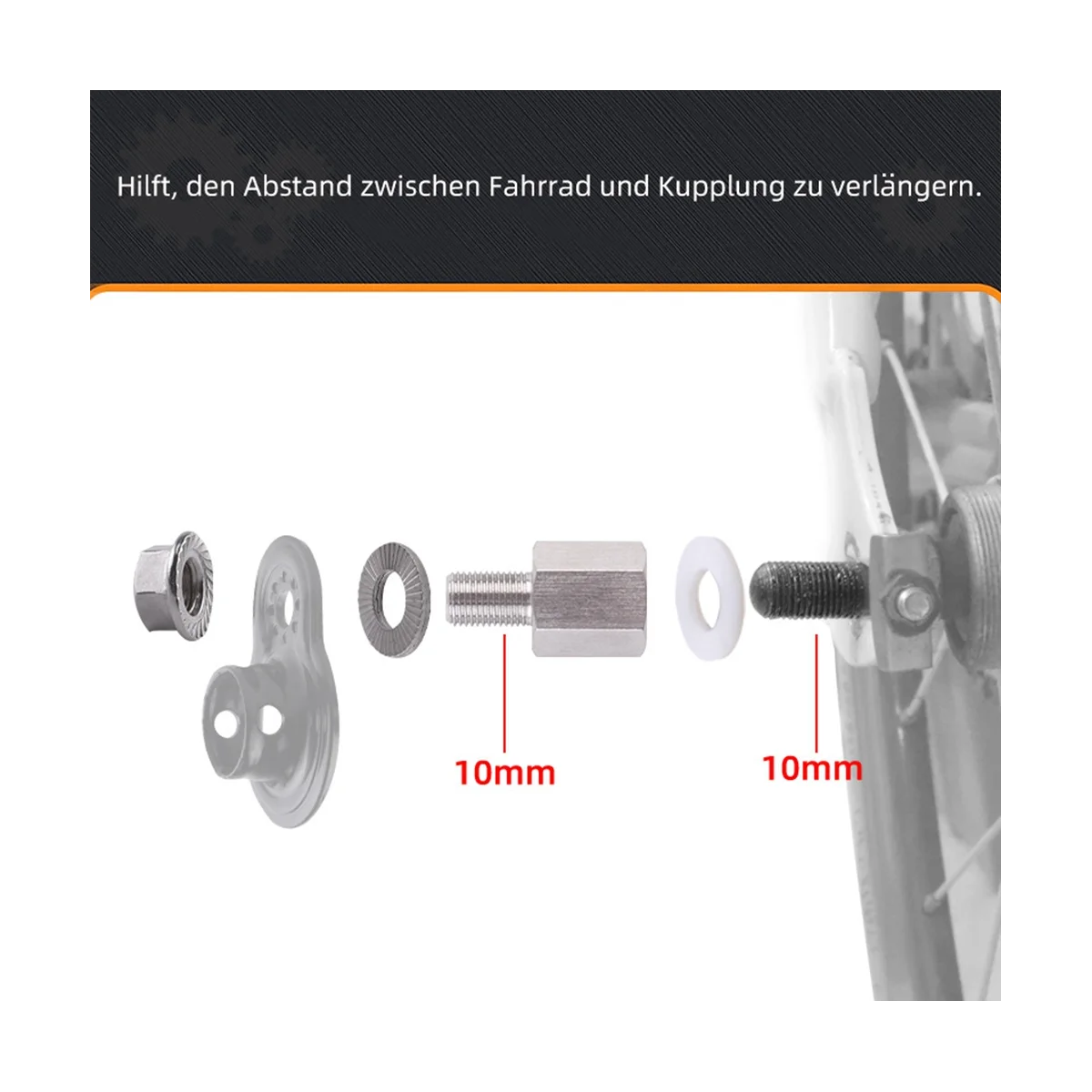 Hilft, den Abstand zwischen Fahrrad und Kupplung zu verlängern.

10mm

10mm