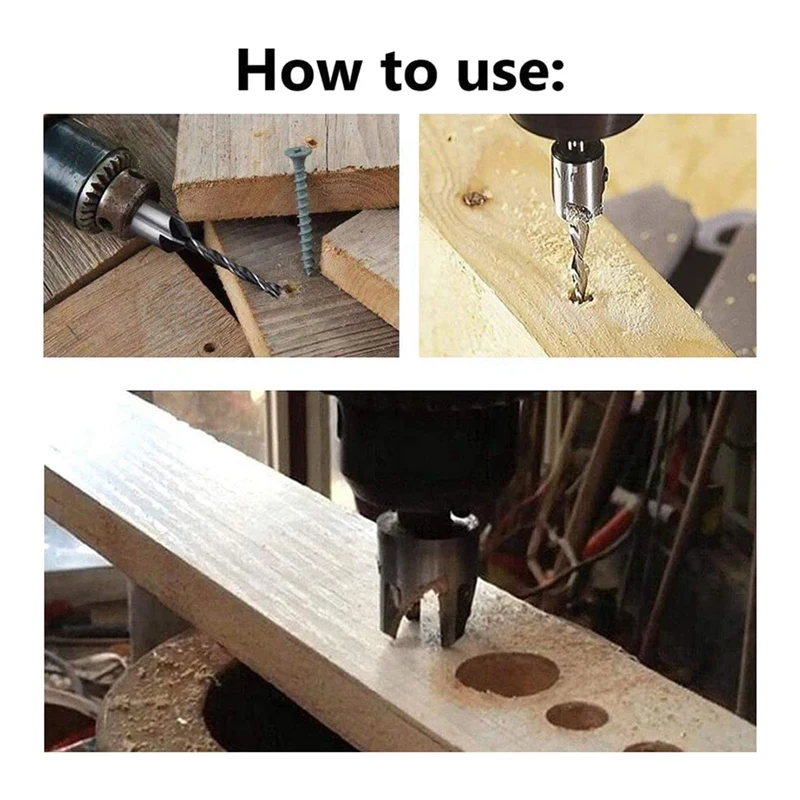 How to use: