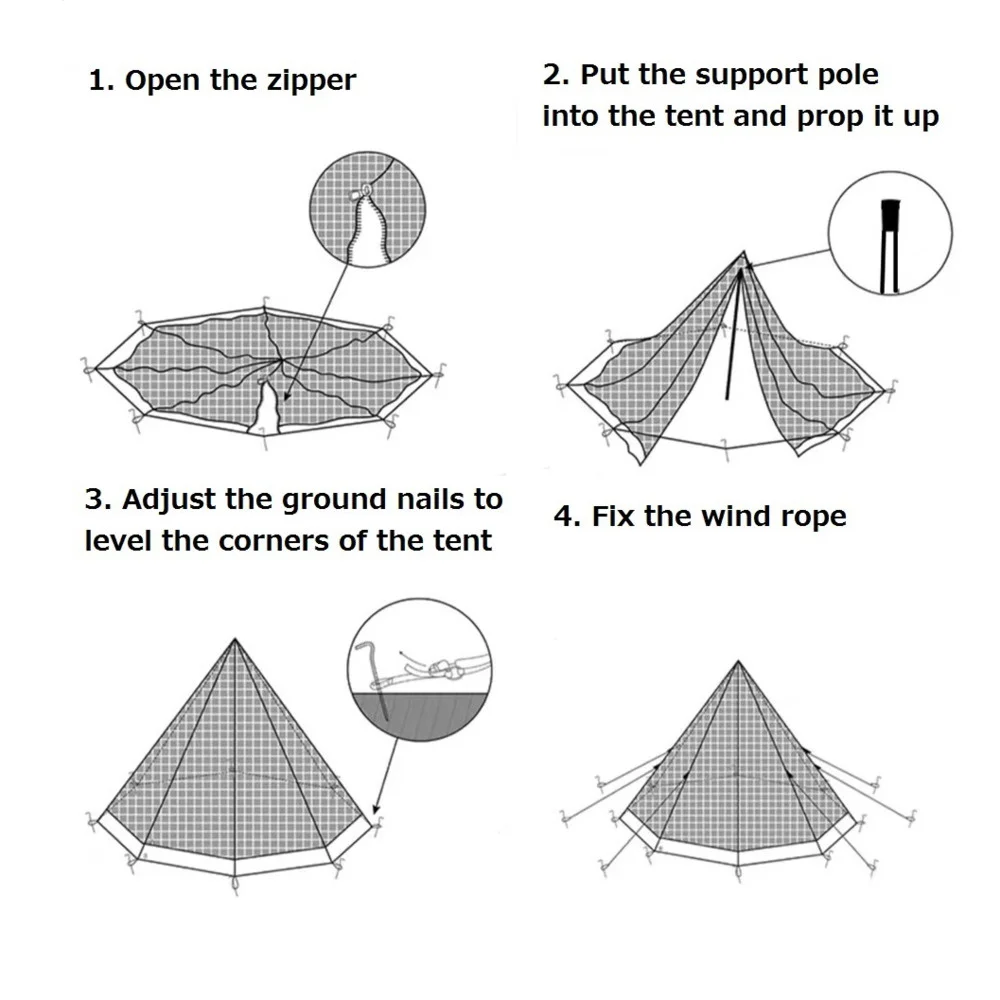 1. Open the zipper

2. Put the support pole into the tent and prop it up

3. Adjust the ground nails to level the corners of the tent

4. Fix the wind rope