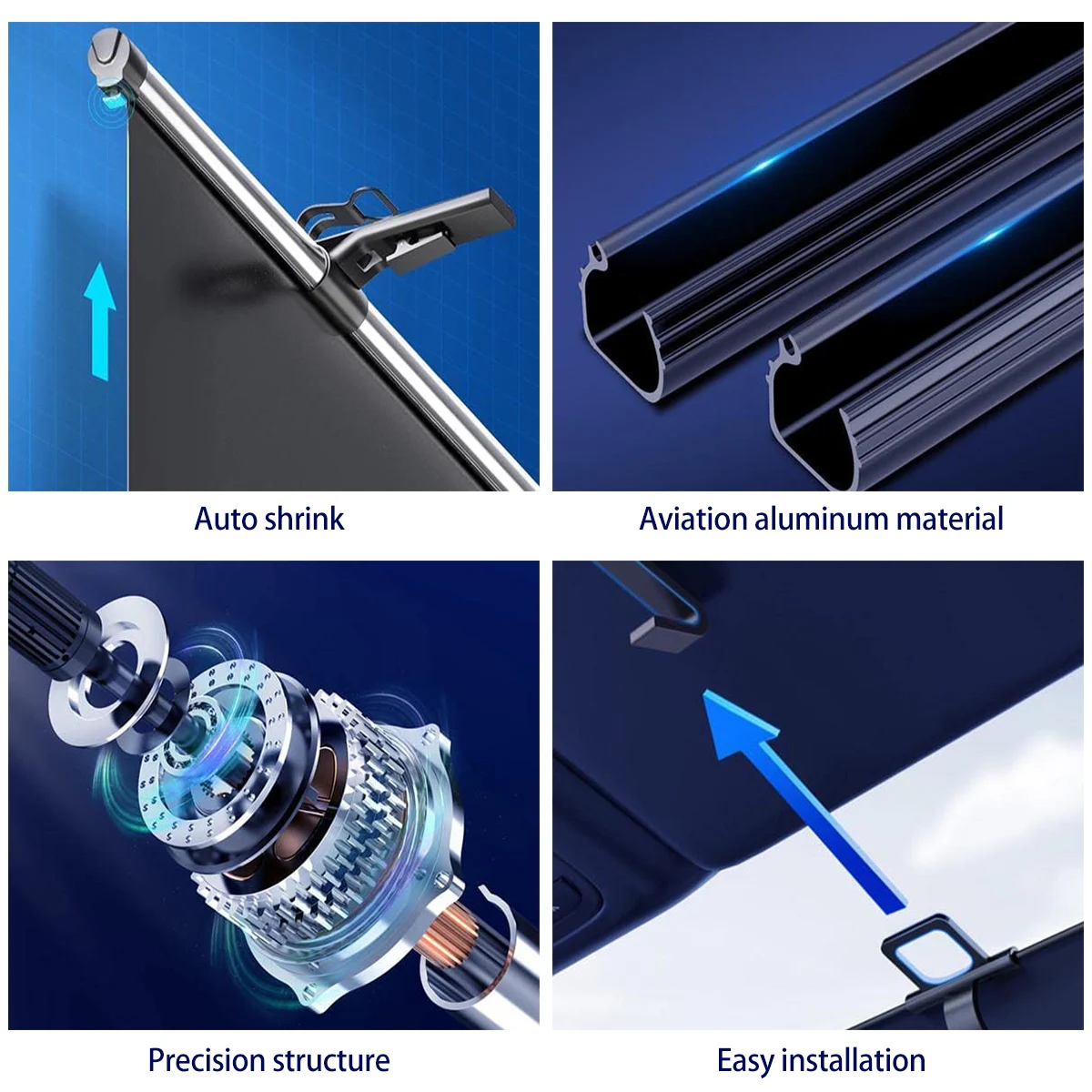 Auto shrink

Aviation aluminum material

Precision structure

Easy installation