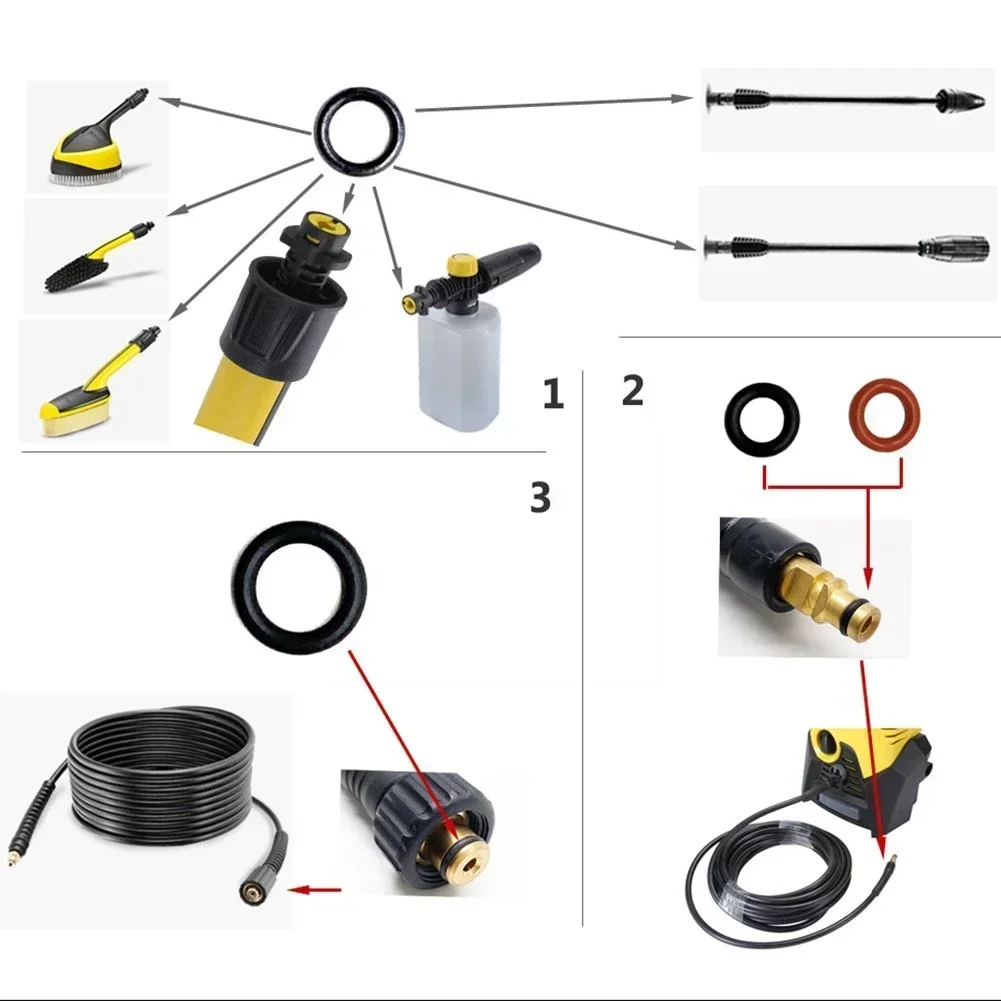 1

2

3