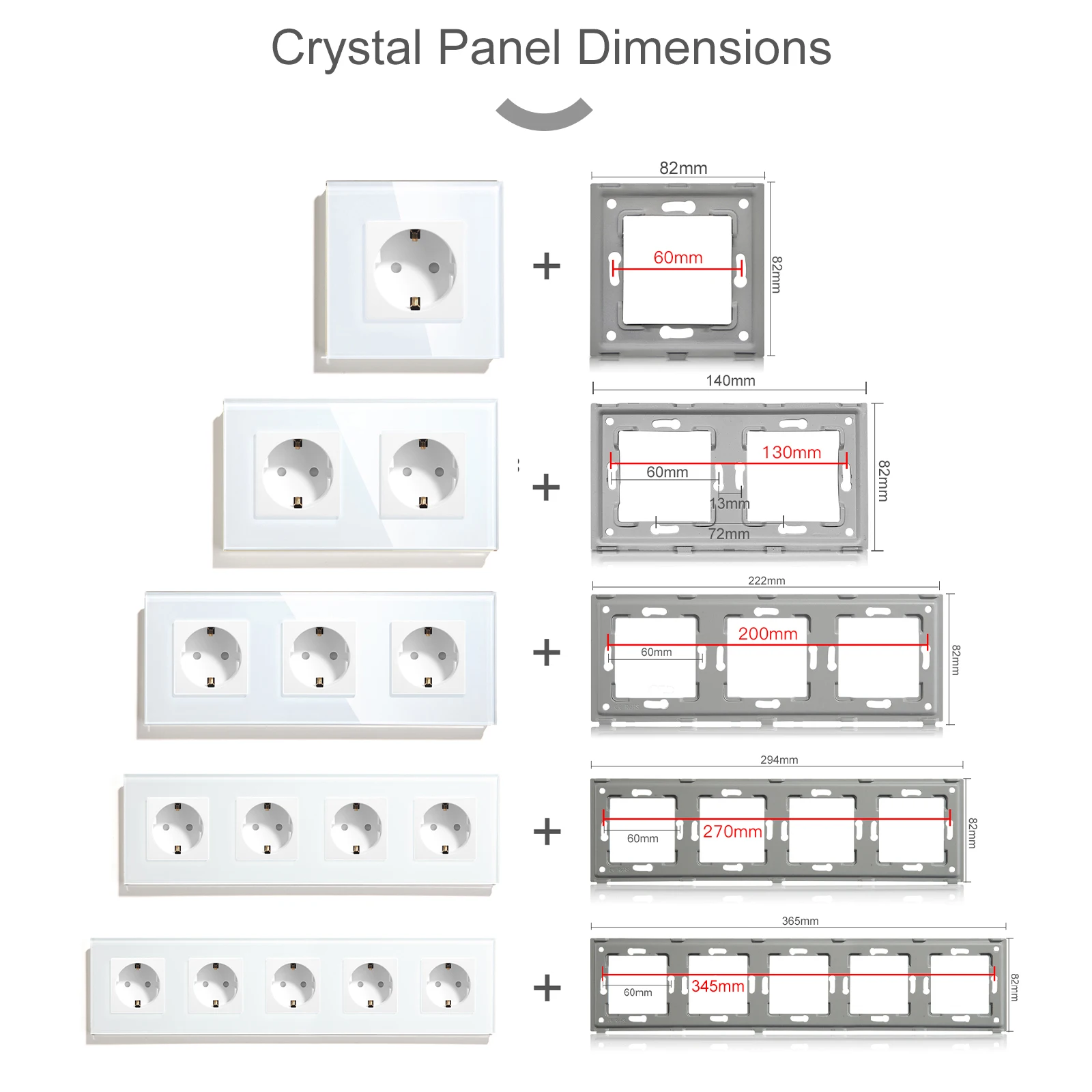 Crystal Panel Dimensions

+

82mm

60mm

82mm

+

140mm

130mm

60mm

13mm

72mm

82mm

+

222mm

200mm

60mm

82mm

+

294mm

270mm

60mm

82mm

+

365mm

345mm

60mm

82mm