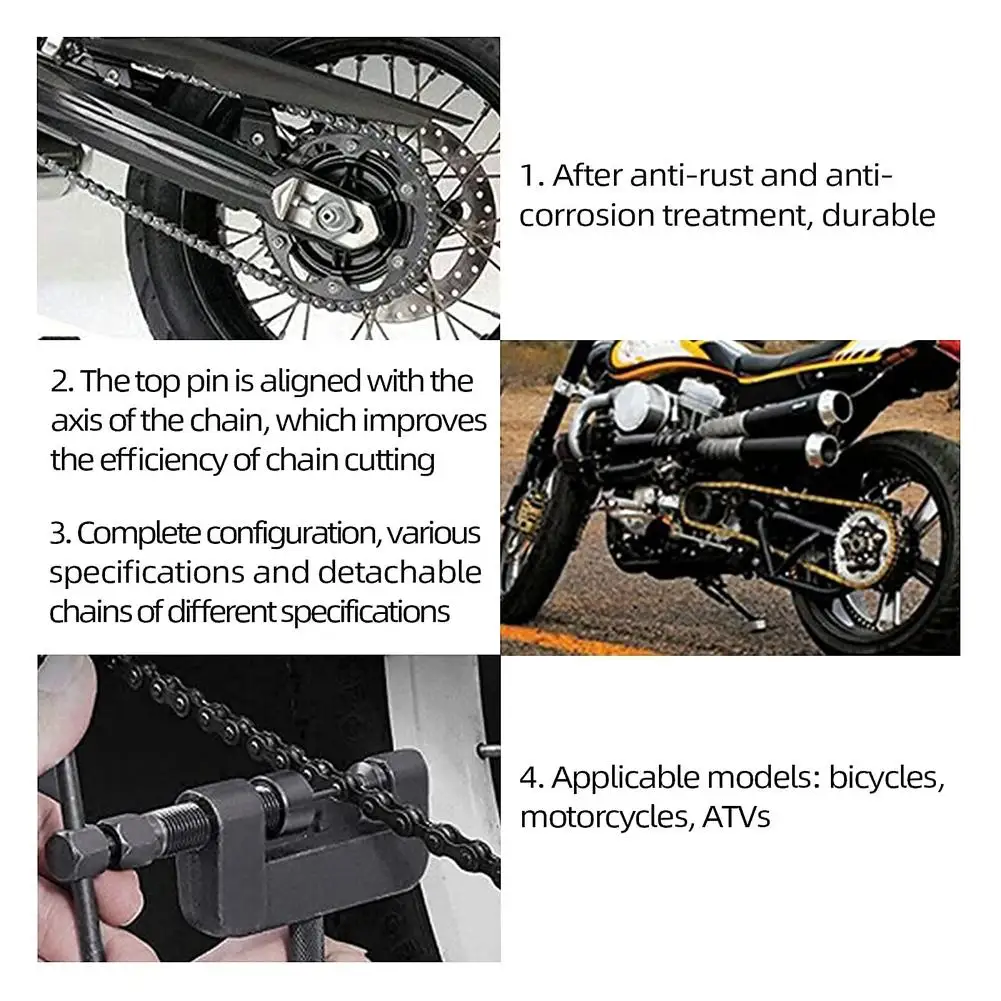 1. After anti-rust and anti-corrosion treatment, durable

2. The top pin is aligned with the axis of the chain, which improves the efficiency of chain cutting

3. Complete configuration, various specifications and detachable chains of different specifications

4. Applicable models: bicycles, motorcycles, ATVs