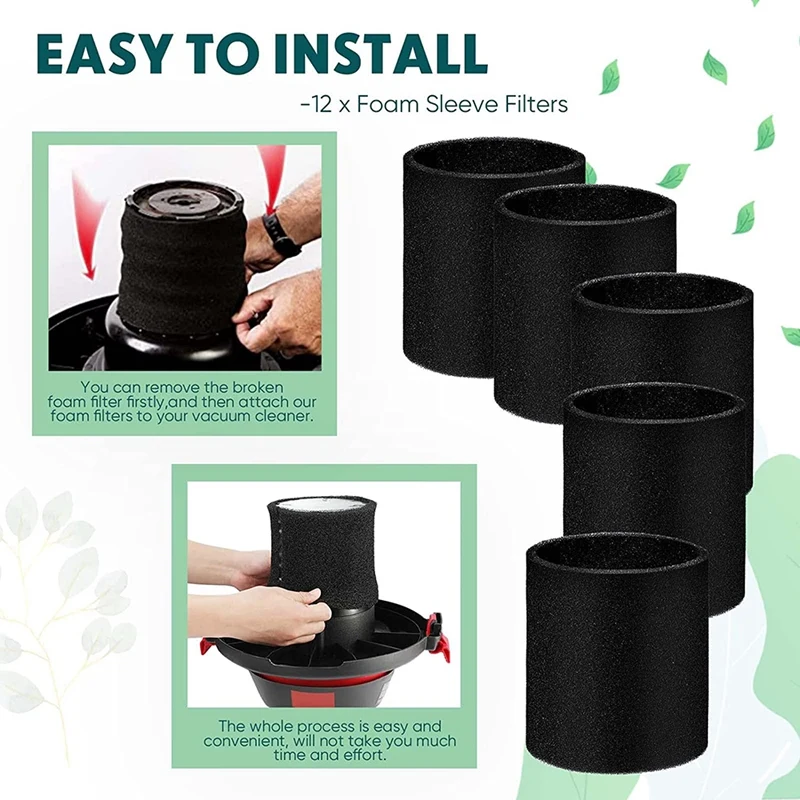 EASY TO INSTALL

-12 x Foam Sleeve Filters

You can remove the broken foam filter firstly,and then attach our foam filters to your vacuum cleaner.

The whole process is easy and convenient, will not take you much time and effort.