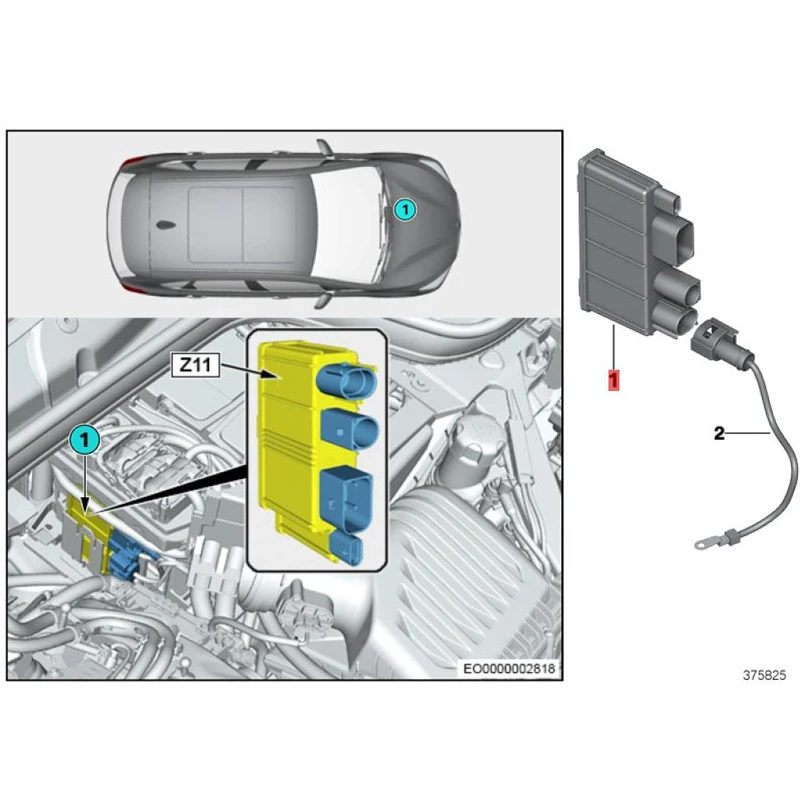 1

Z11

1

EO0000002818

1

2

375825