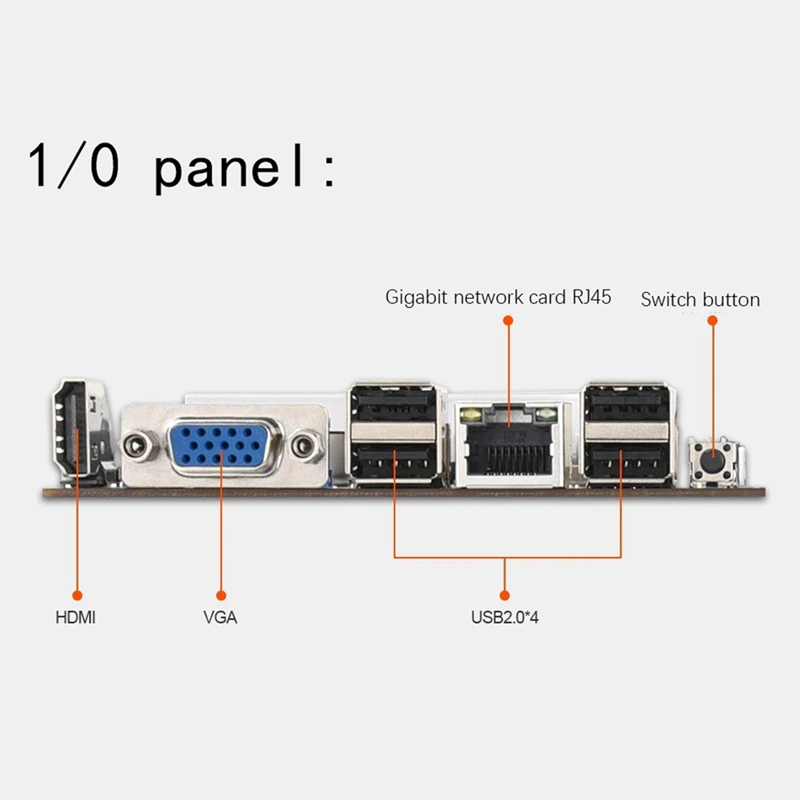 1/0 panel:

Gigabit network card RJ45

Switch button

HDMI

VGA

USB2.0*4