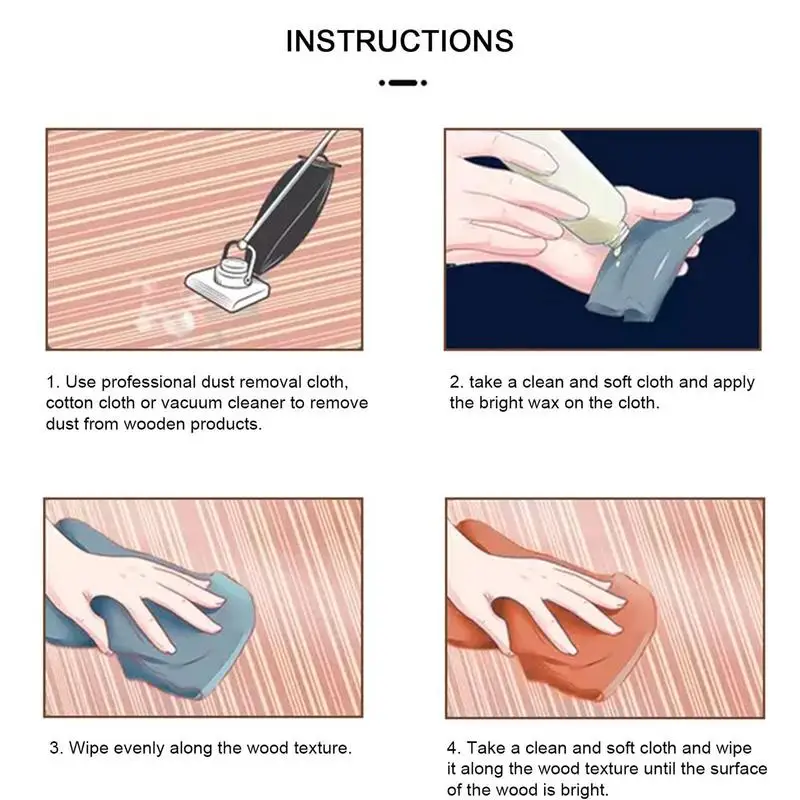 INSTRUCTIONS

1. Use professional dust removal cloth, cotton cloth or vacuum cleaner to remove dust from wooden products.

2. take a clean and soft cloth and apply the bright wax on the cloth.

3. Wipe evenly along the wood texture.

4. Take a clean and soft cloth and wipe it along the wood texture until the surface of the wood is bright.