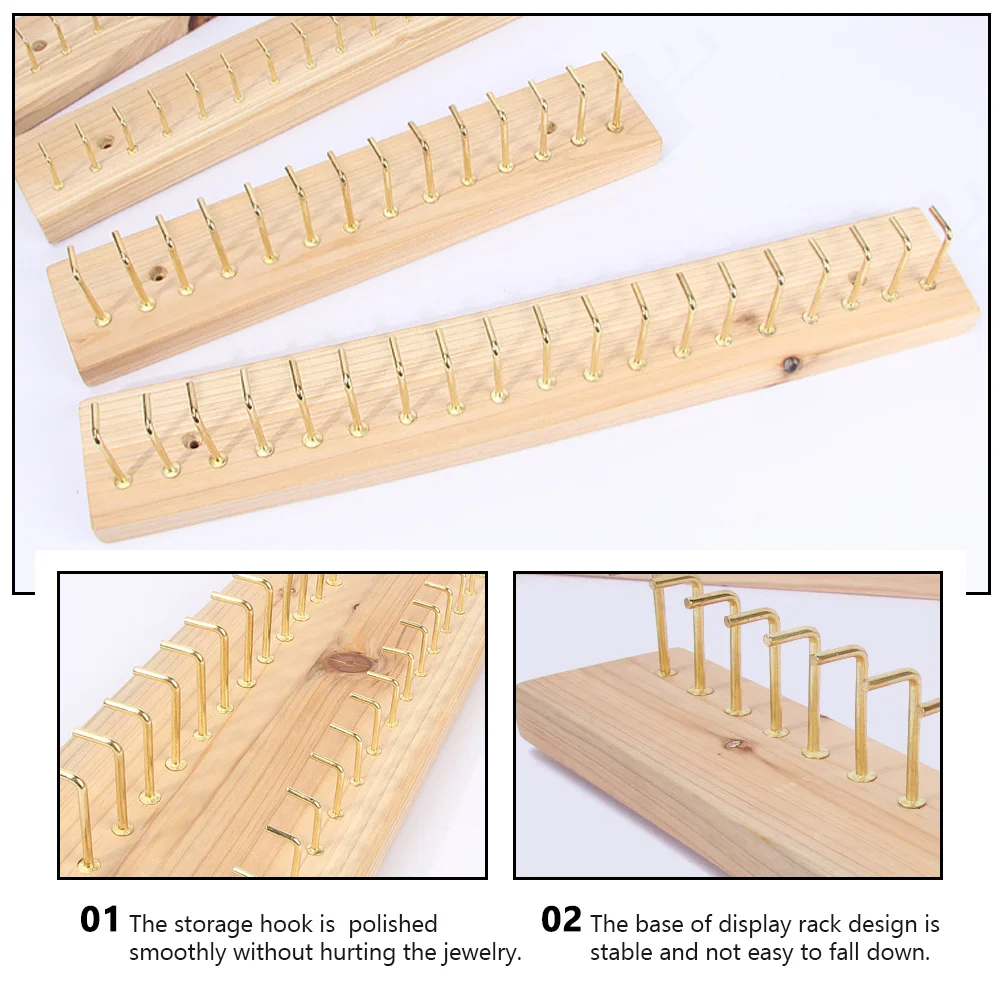 01 The storage hook is polished smoothly without hurting the jewelry.

02 The base of display rack design is stable and not easy to fall down.