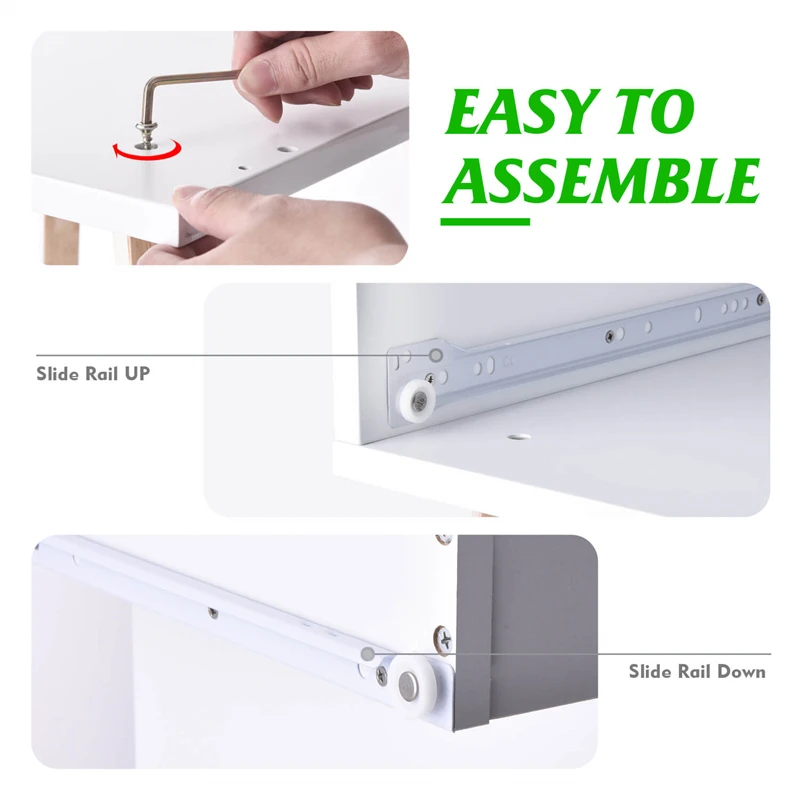 EASY TO ASSEMBLE

Slide Rail UP

Slide Rail Down