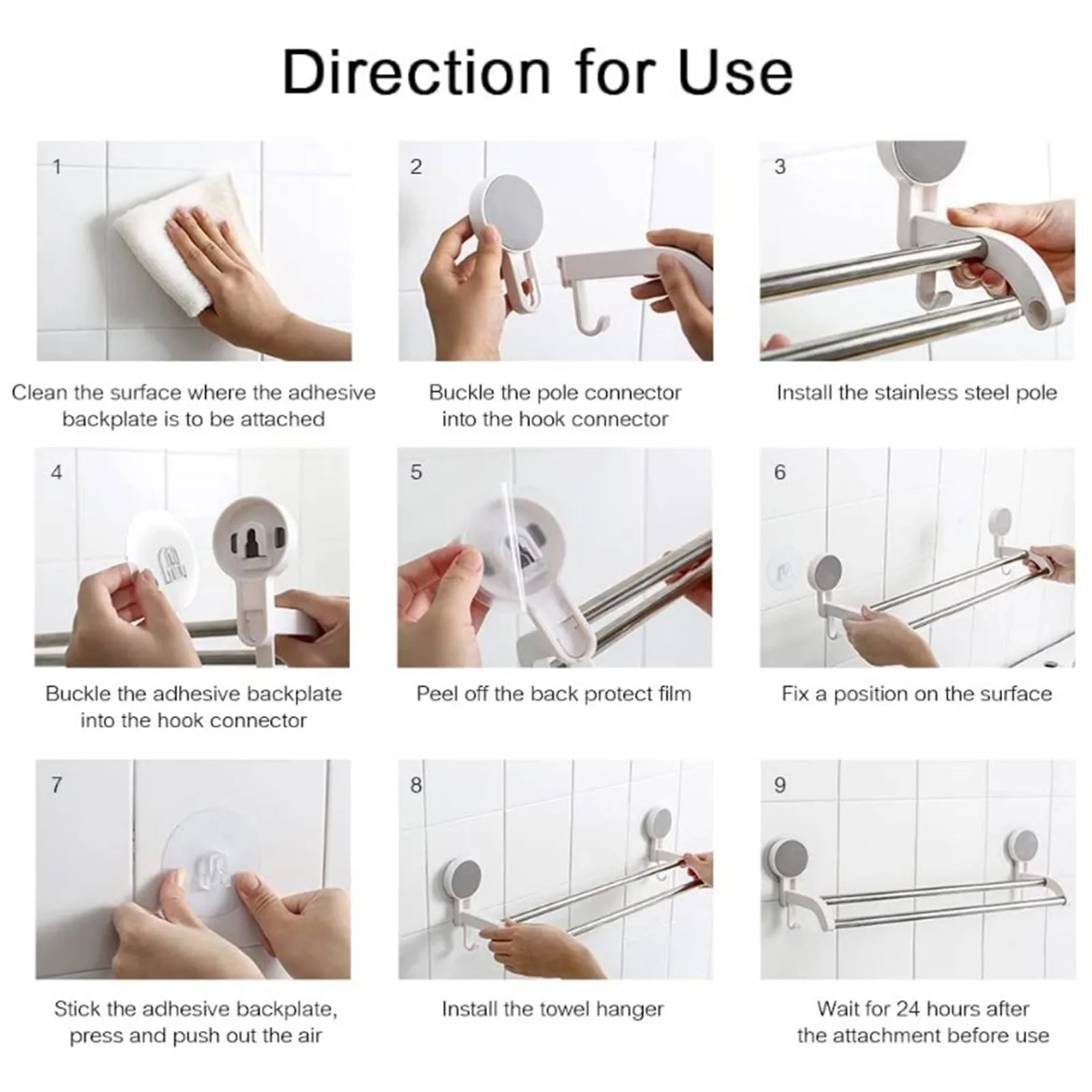 Direction for Use

1

Clean the surface where the adhesive backplate is to be attached

2

Buckle the pole connector into the hook connector

3

Install the stainless steel pole

4

Buckle the adhesive backplate into the hook connector

5

Peel off the back protect film

6

Fix a position on the surface

7

Stick the adhesive backplate, press and push out the air

8

Install the towel hanger

9

Wait for 24 hours after the attachment before use