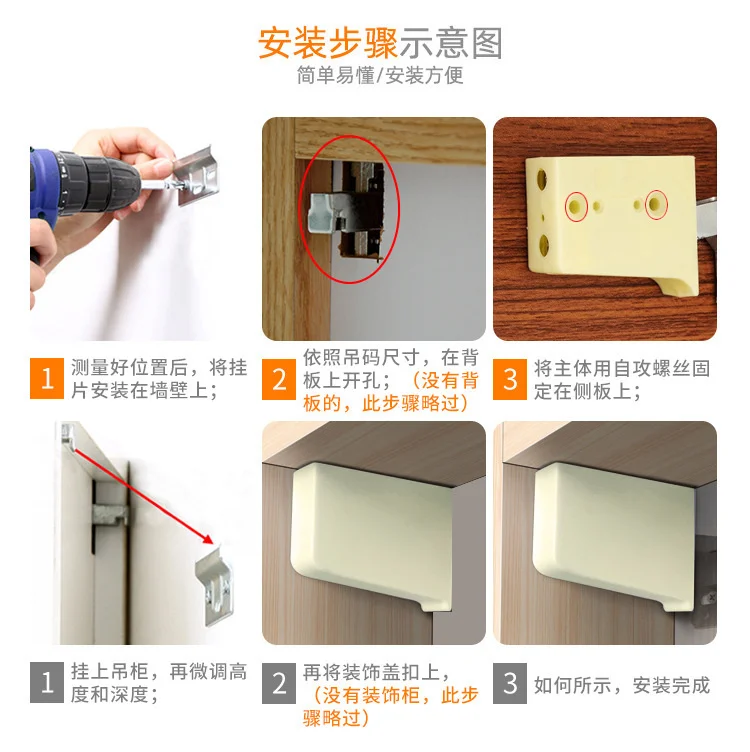 安装步骤示意图
简单易懂/安装方便

1 测量好位置后，将挂片安装在墙壁上；

2 依照吊码尺寸，在背板上开孔；（没有背板的，此步骤略过）

3 将主体用自攻螺丝固定在侧板上；

1 挂上吊柜，再微调高度和深度；

2 再将装饰盖扣上，（没有装饰柜，此步骤略过）

3 如何所示，安装完成