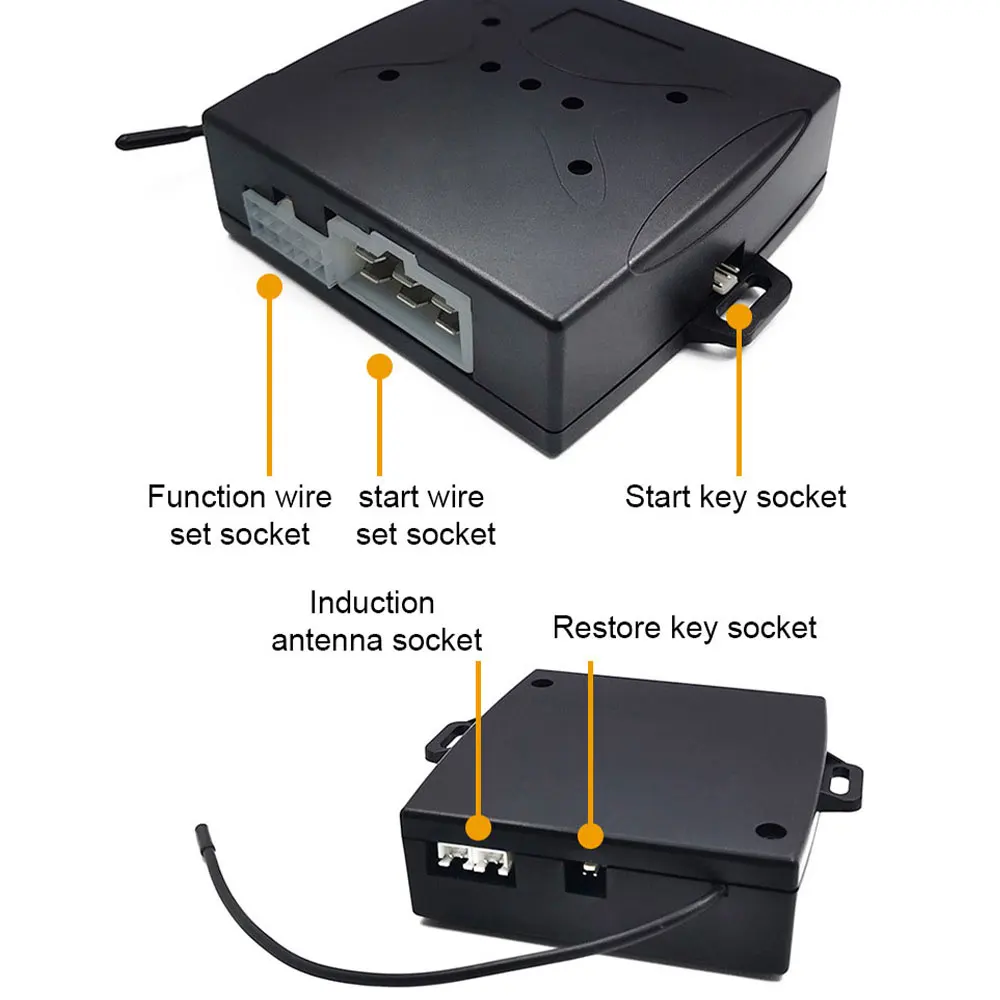 Function wire set socket

start wire set socket

Start key socket

Induction antenna socket

Restore key socket