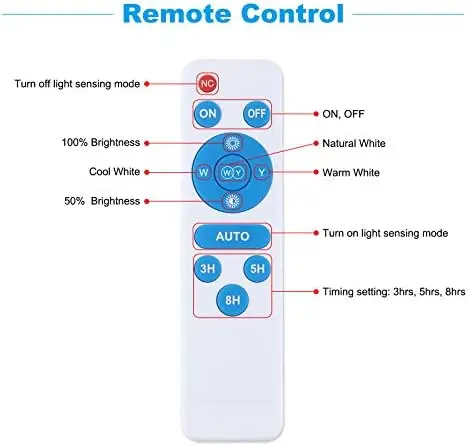 Remote Control

Turn off light sensing mode

NC

ON

OFF

ON, OFF

100% Brightness

Natural White

Cool White

W

W Y

Y

Warm White

50% Brightness

AUTO

Turn on light sensing mode

3H

5H

8H

Timing setting: 3hrs, 5hrs, 8hrs