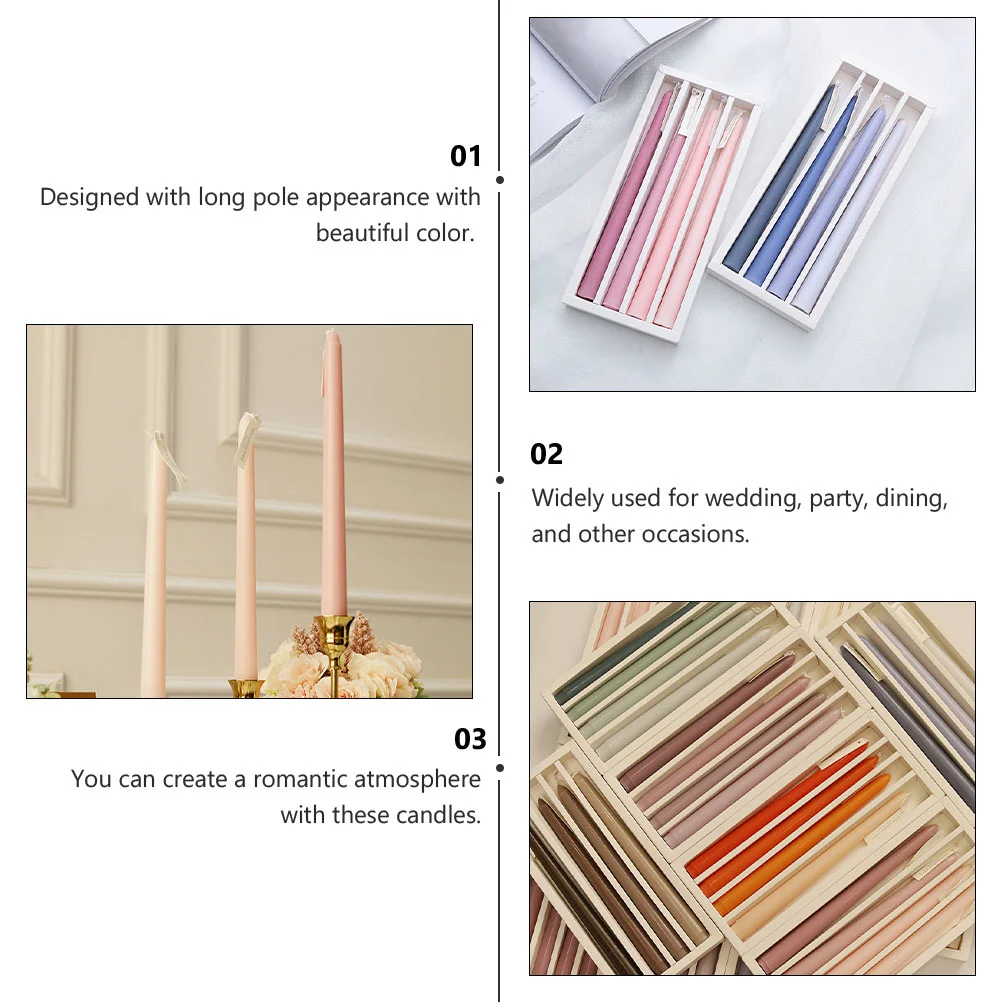 01
Designed with long pole appearance with beautiful color.

02
Widely used for wedding, party, dining, and other occasions.

03
You can create a romantic atmosphere with these candles.