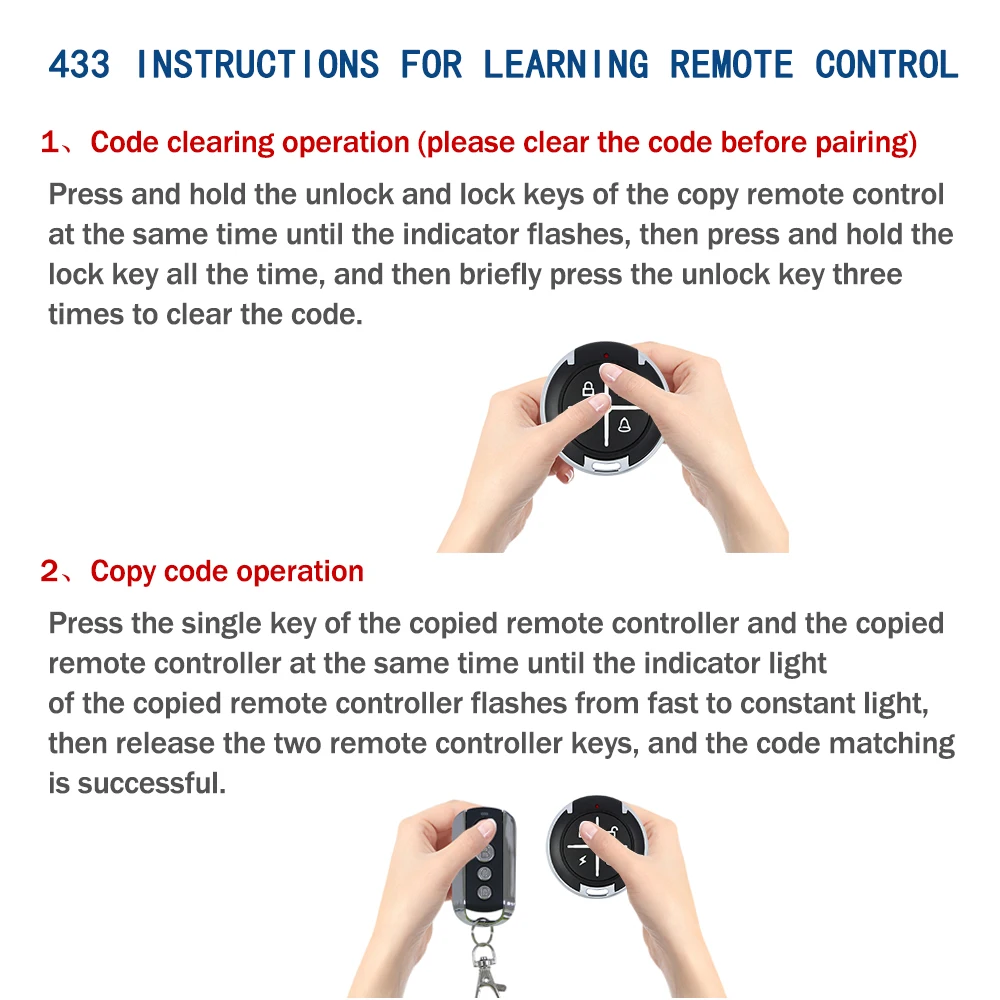 433 INSTRUCTIONS FOR LEARNING REMOTE CONTROL

1、Code clearing operation (please clear the code before pairing)

Press and hold the unlock and lock keys of the copy remote control at the same time until the indicator flashes, then press and hold the lock key all the time, and then briefly press the unlock key three times to clear the code.

2、Copy code operation

Press the single key of the copied remote controller and the copied remote controller at the same time until the indicator light of the copied remote controller flashes from fast to constant light, then release the two remote controller keys, and the code matching is successful.