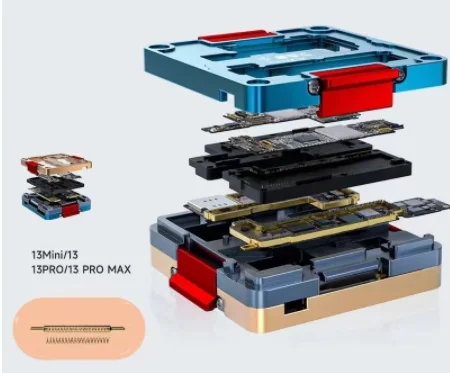 13Mini/13
13PRO/13 PRO MAX