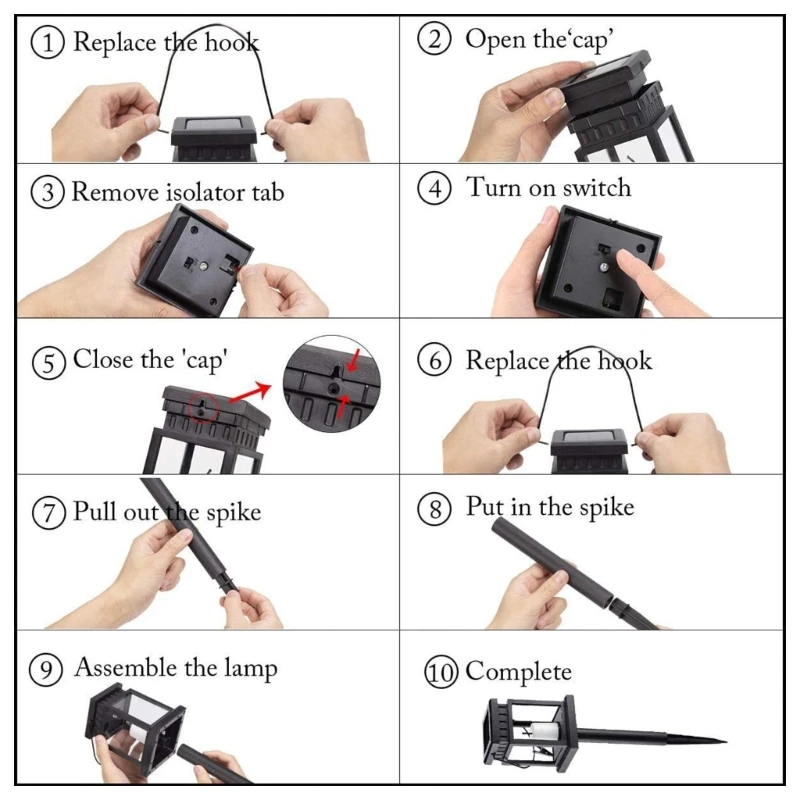 ① Replace the hook

② Open the'cap'

③ Remove isolator tab

④ Turn on switch

⑤ Close the 'cap'

⑥ Replace the hook

⑦ Pull out the spike

⑧ Put in the spike

⑨ Assemble the lamp

⑩ Complete