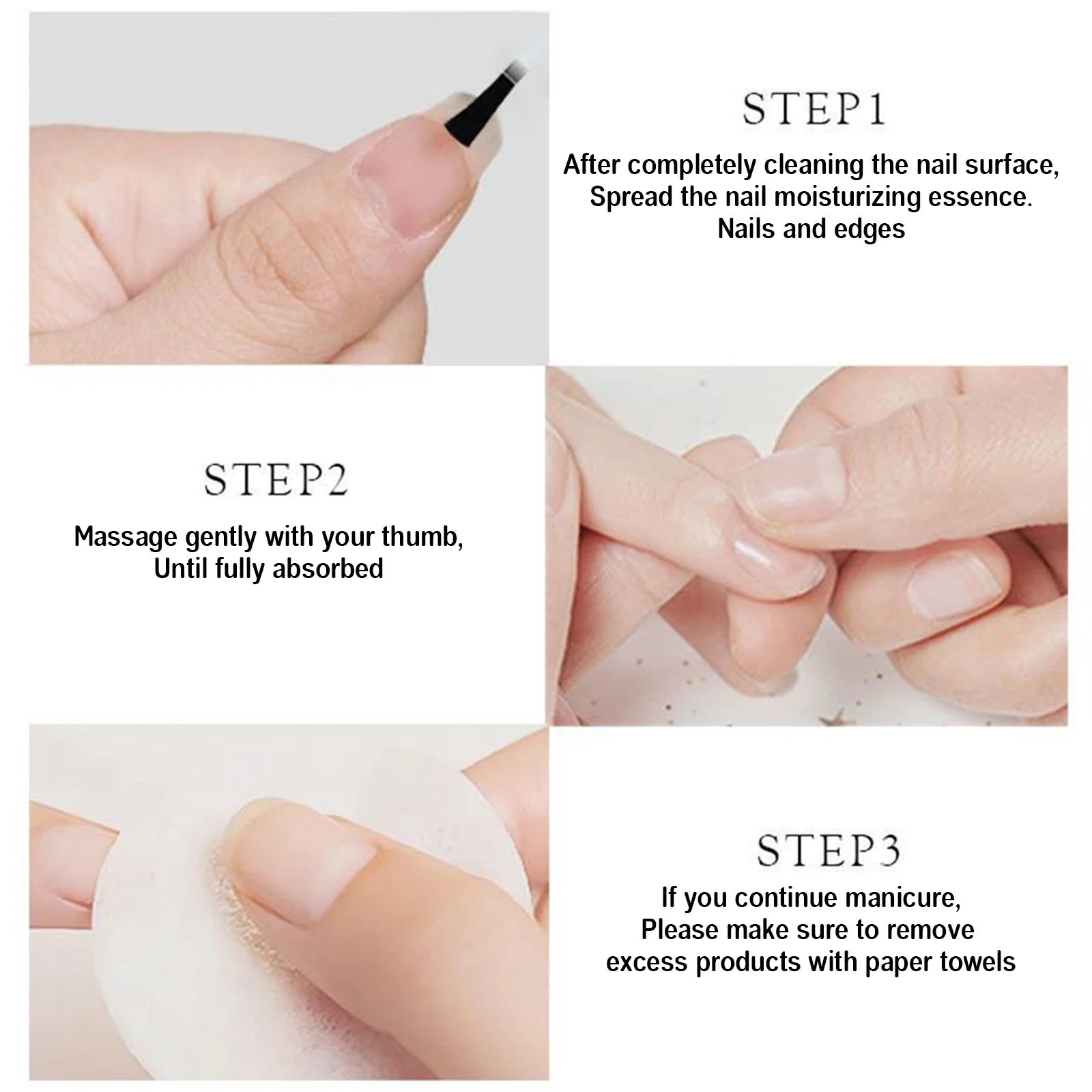 STEP1

After completely cleaning the nail surface, Spread the nail moisturizing essence. Nails and edges

STEP2

Massage gently with your thumb, Until fully absorbed

STEP3

If you continue manicure, Please make sure to remove excess products with paper towels