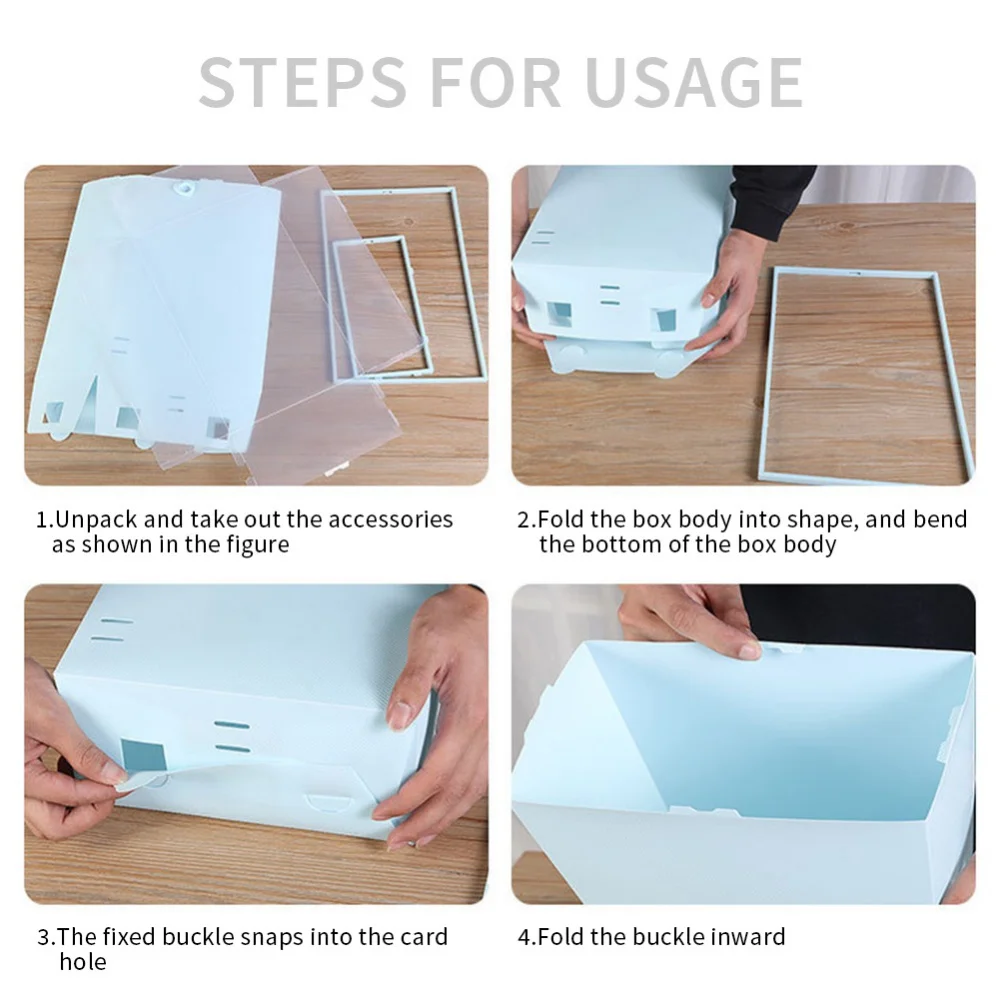 STEPS FOR USAGE

1.Unpack and take out the accessories as shown in the figure

2.Fold the box body into shape, and bend the bottom of the box body

3.The fixed buckle snaps into the card hole

4.Fold the buckle inward