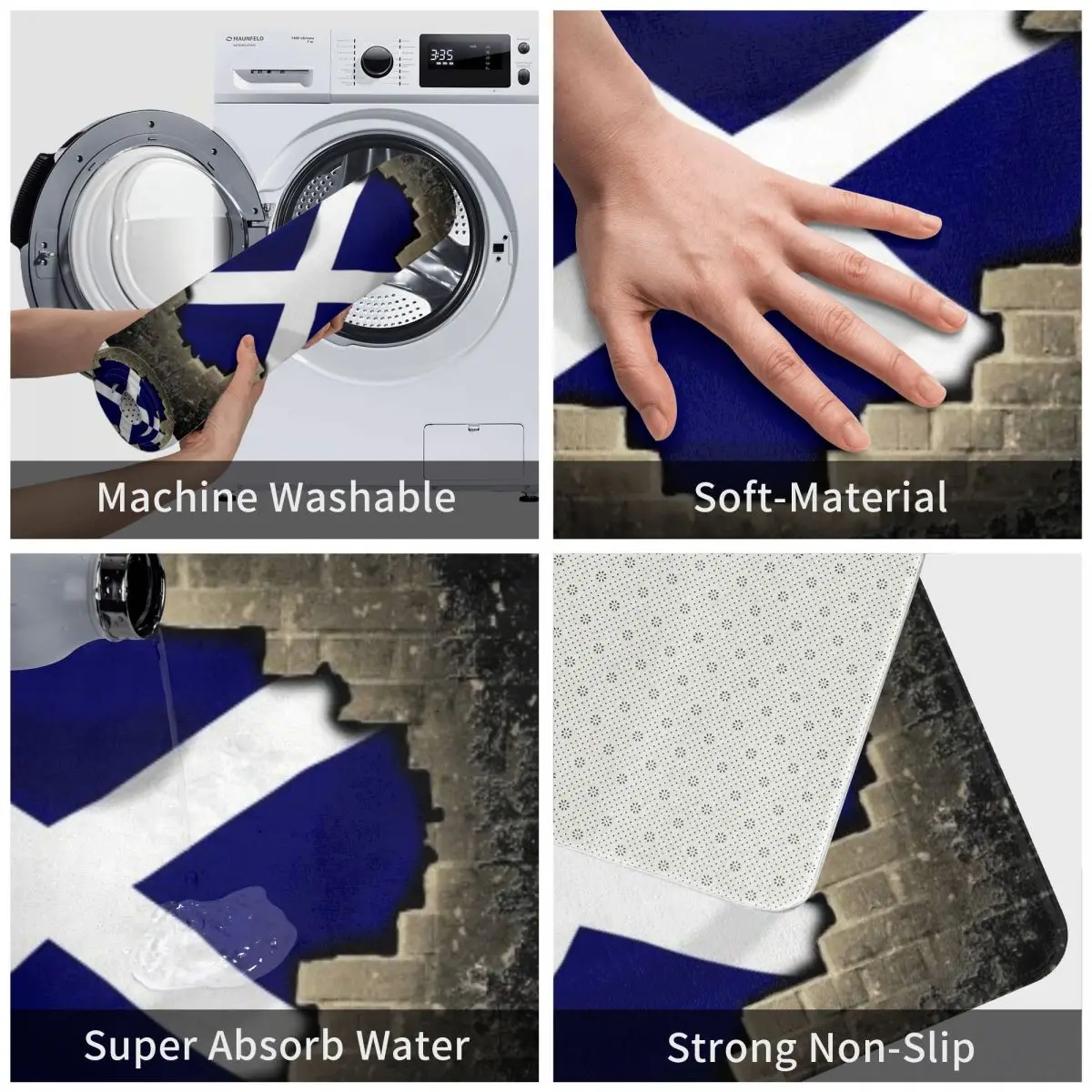 MAUNFELD

3:35

Machine Washable

Soft-Material

Super Absorb Water

Strong Non-Slip