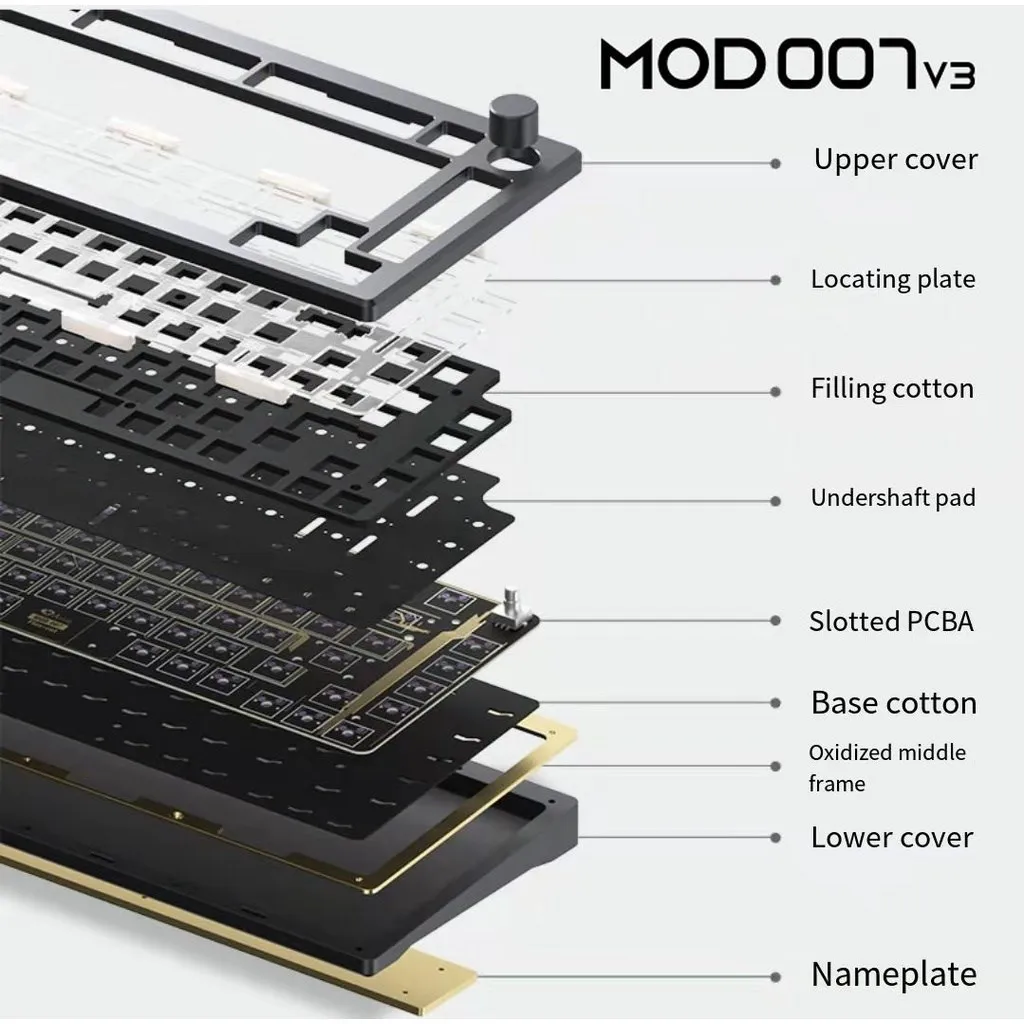 MOD007v3

Upper cover

Locating plate

Filling cotton

Undershaft pad

Slotted PCBA

Base cotton

Oxidized middle frame

Lower cover

Nameplate