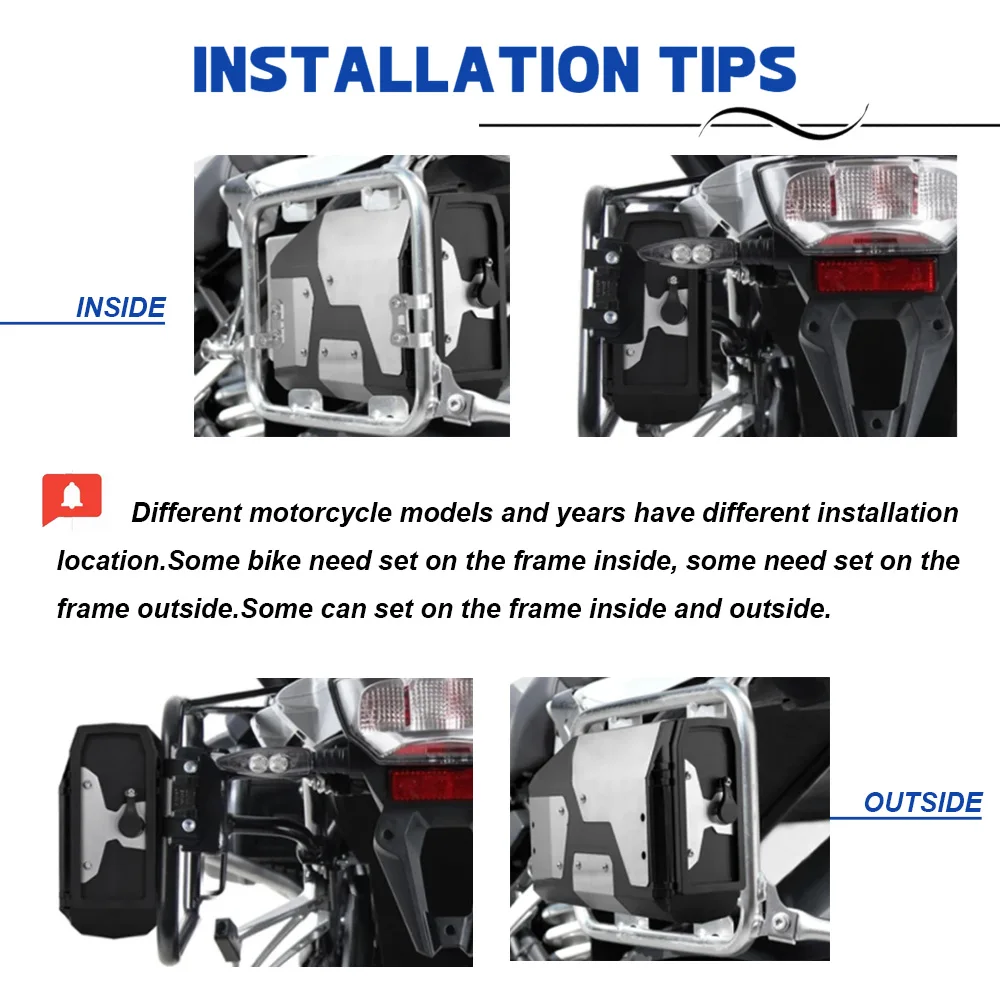 INSTALLATION TIPS

INSIDE

Different motorcycle models and years have different installation location.Some bike need set on the frame inside, some need set on the frame outside.Some can set on the frame inside and outside.

OUTSIDE