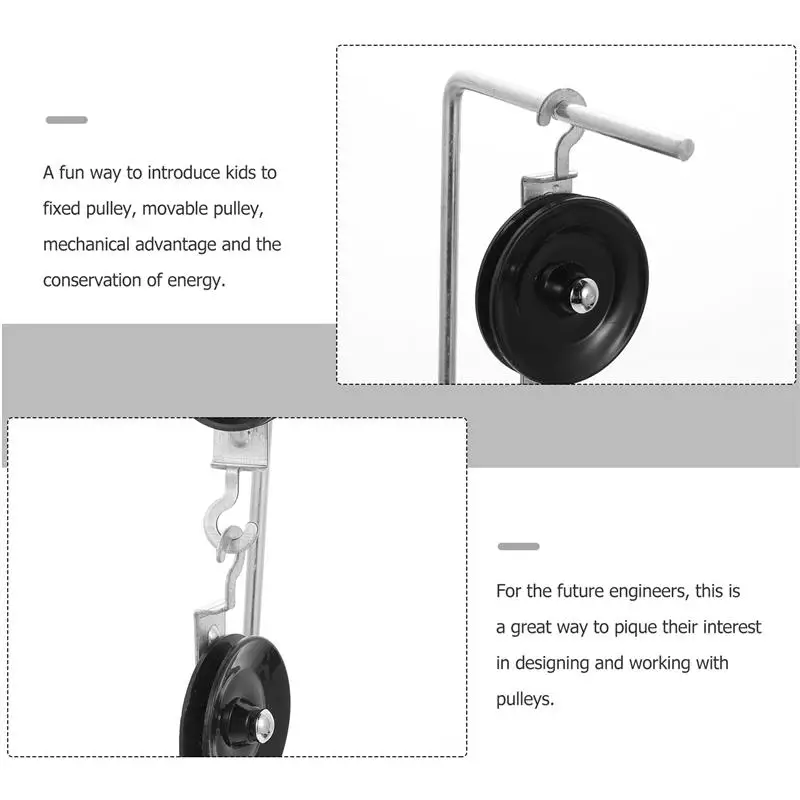 A fun way to introduce kids to fixed pulley, movable pulley, mechanical advantage and the conservation of energy.

For the future engineers, this is a great way to pique their interest in designing and working with pulleys.