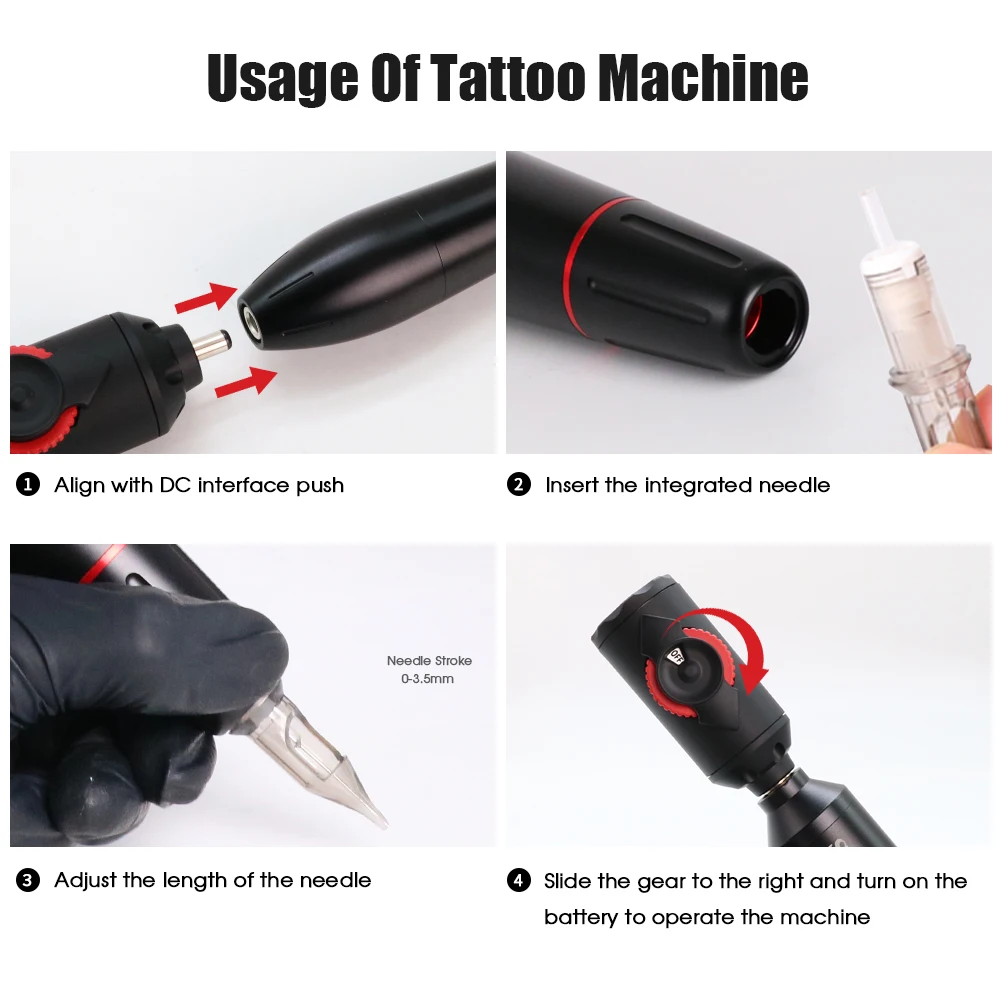 Usage Of Tattoo Machine

1 Align with DC interface push

2 Insert the integrated needle

Needle Stroke
0-3.5mm

OFF

3 Adjust the length of the needle

4 Slide the gear to the right and turn on the battery to operate the machine