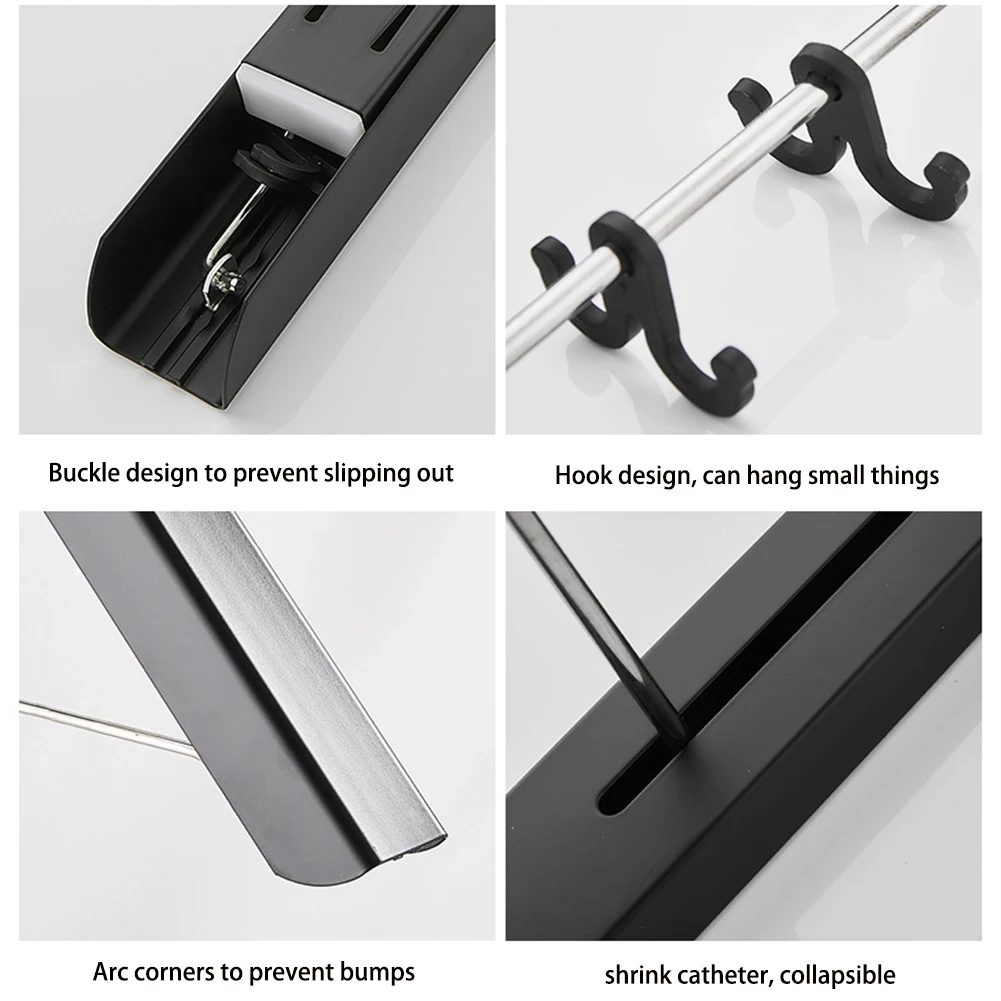 Buckle design to prevent slipping out

Hook design, can hang small things

Arc corners to prevent bumps

shrink catheter, collapsible