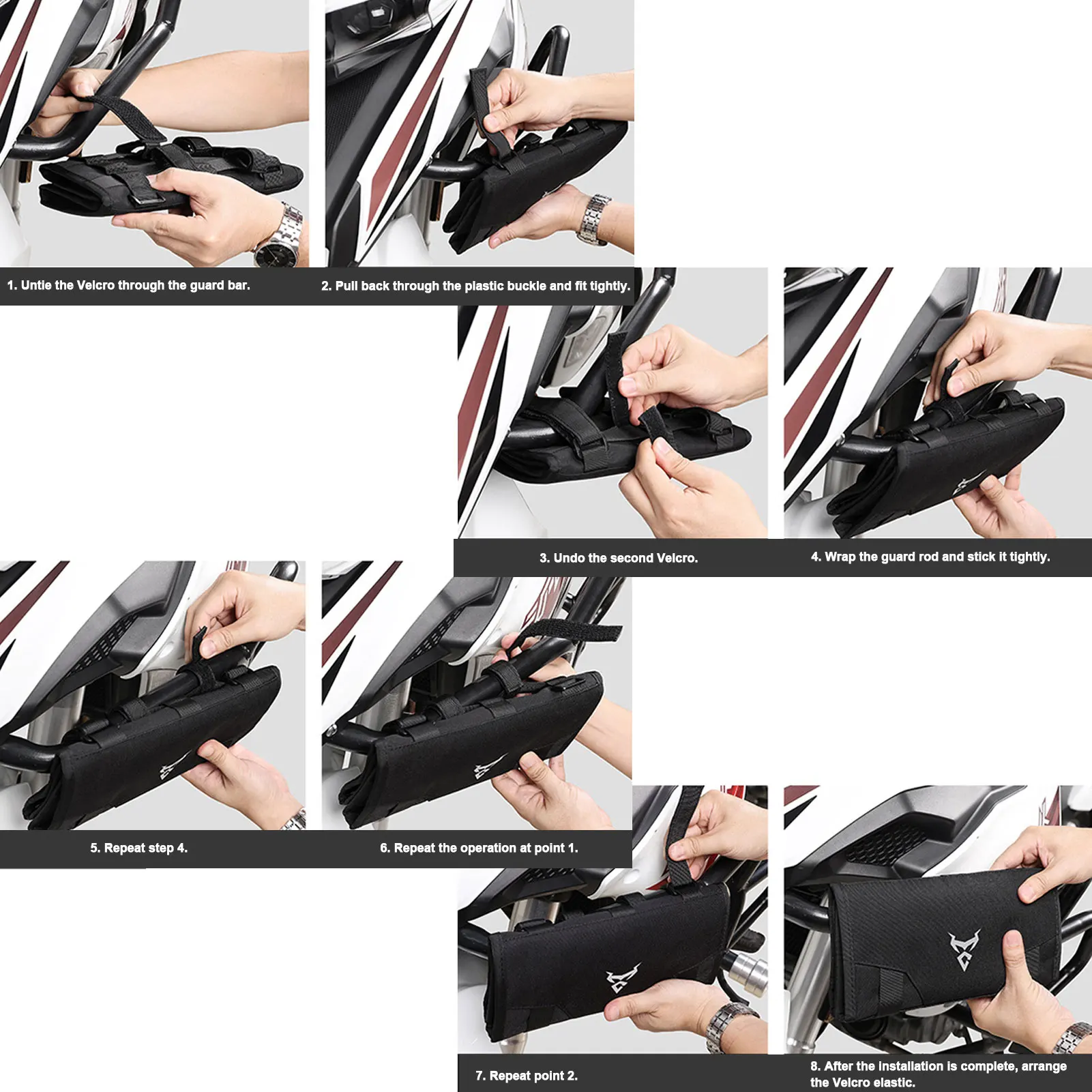 1. Untie the Velcro through the guard bar.

2. Pull back through the plastic buckle and fit tightly.

3. Undo the second Velcro.

4. Wrap the guard rod and stick it tightly.

5. Repeat step 4.

6. Repeat the operation at point 1.

7. Repeat point 2.

8. After the installation is complete, arrange the Velcro elastic.