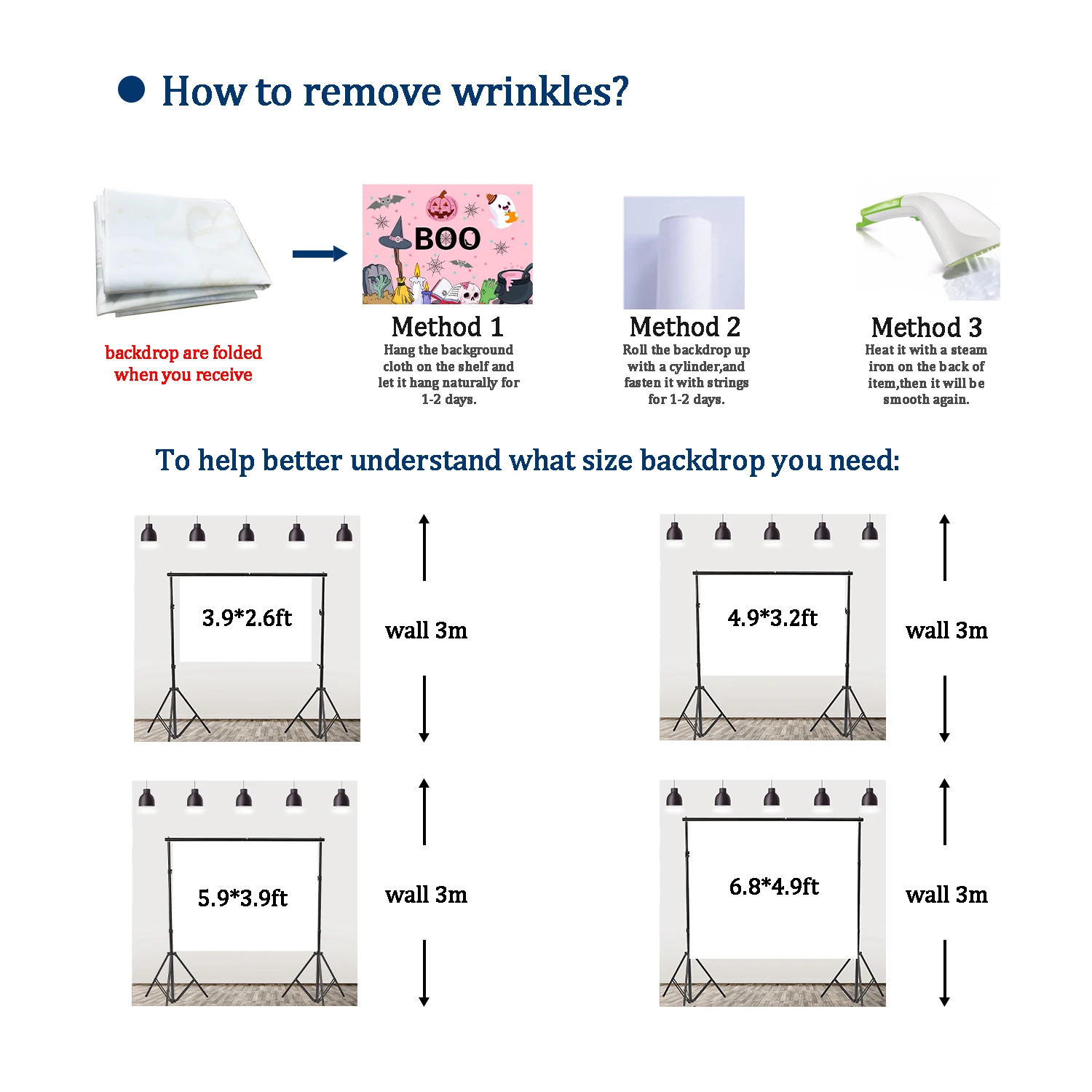 How to remove wrinkles?

backdrop are folded when you receive

BOO

Method 1
Hang the background cloth on the shelf and let it hang naturally for 1-2 days.

Method 2
Roll the backdrop up with a cylinder,and fasten it with strings for 1-2 days.

Method 3
Heat it with a steam iron on the back of item,then it will be smooth again.

To help better understand what size backdrop you need:

3.9*2.6ft

wall 3m

4.9*3.2ft

wall 3m

5.9*3.9ft

wall 3m

6.8*4.9ft

wall 3m