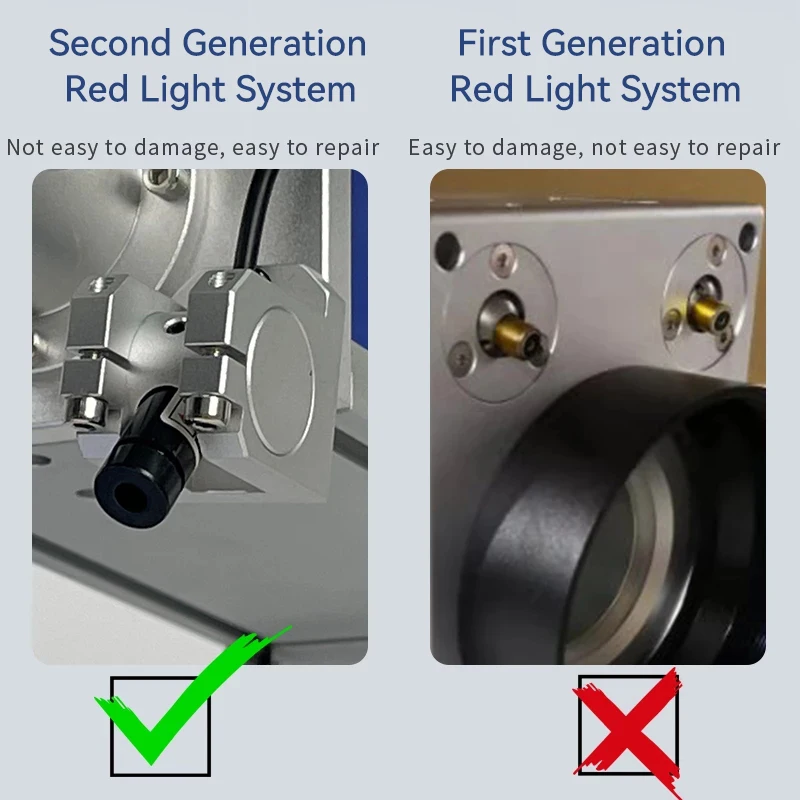 Second Generation Red Light System

Not easy to damage, easy to repair

First Generation Red Light System

Easy to damage, not easy to repair