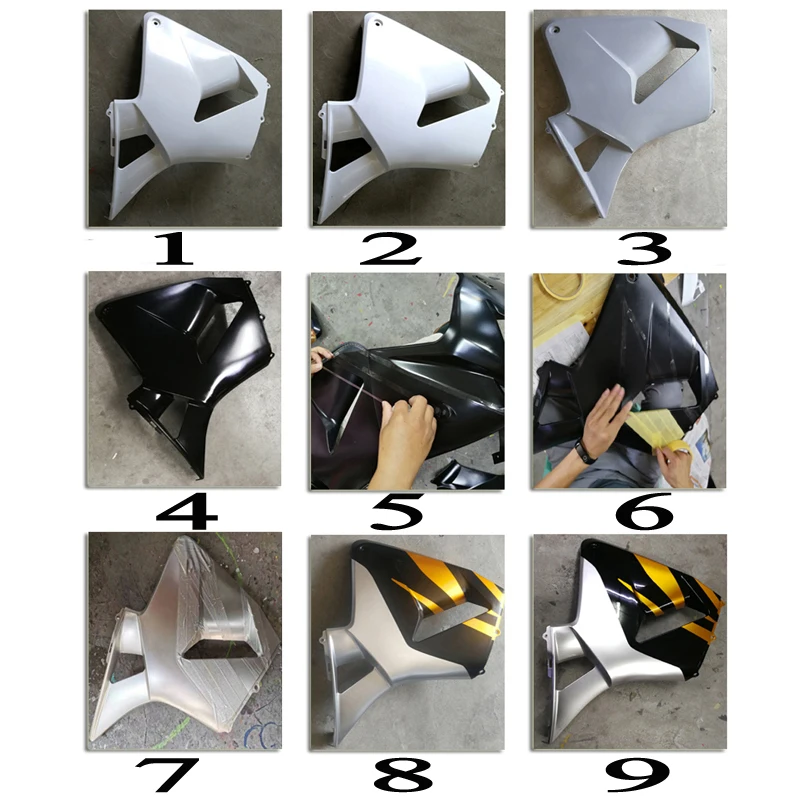 1
2
3
4
5
6
7
8
9