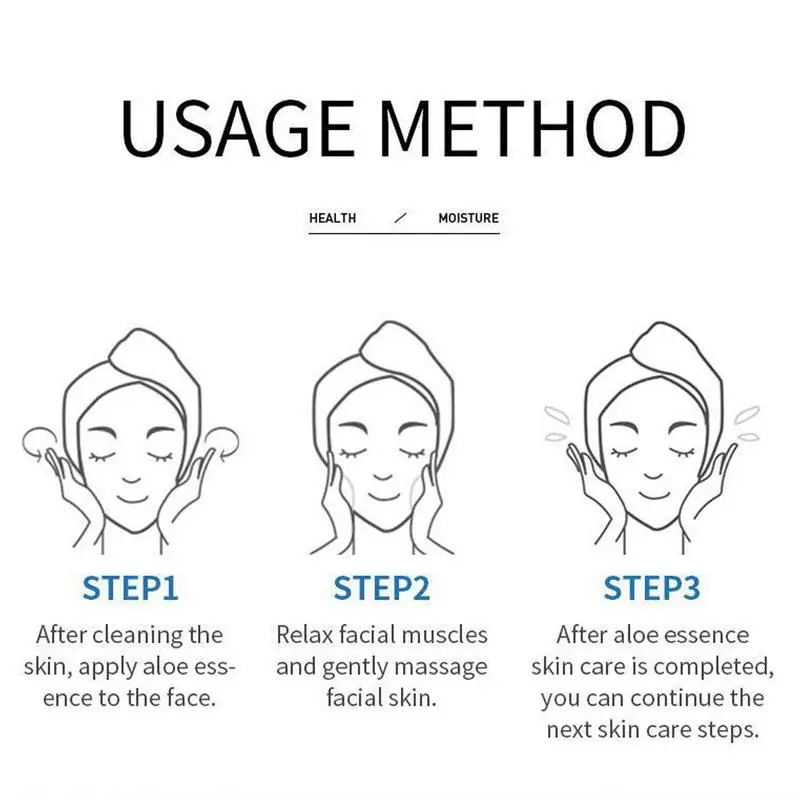 USAGE METHOD

HEALTH / MOISTURE

STEP1

After cleaning the skin, apply aloe essence to the face.

STEP2

Relax facial muscles and gently massage facial skin.

STEP3

After aloe essence skin care is completed, you can continue the next skin care steps.