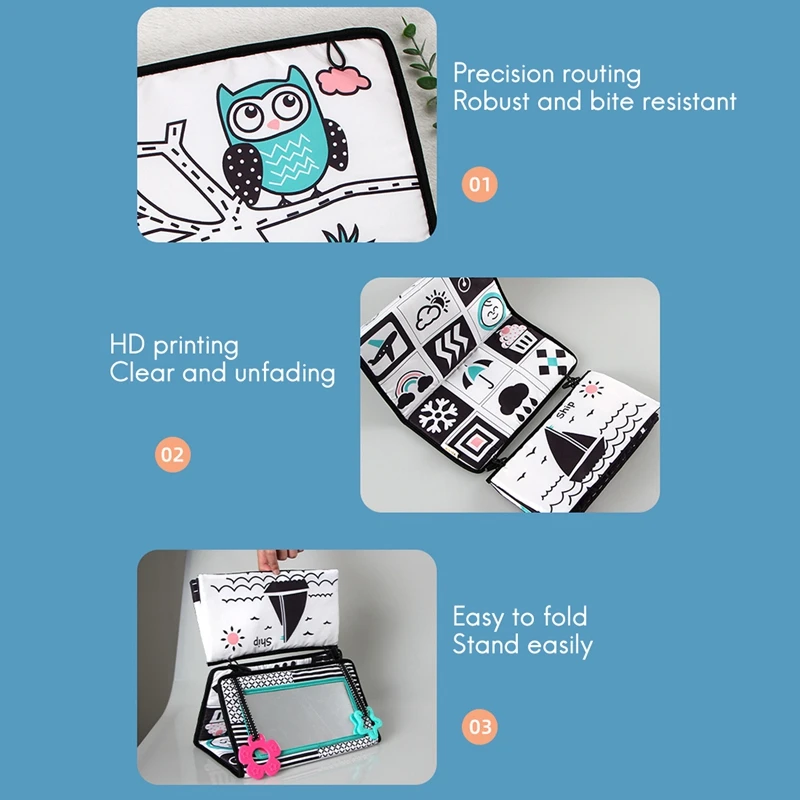 Precision routing
Robust and bite resistant

01

HD printing
Clear and unfading

02

Ship

Ship

Easy to fold
Stand easily

03