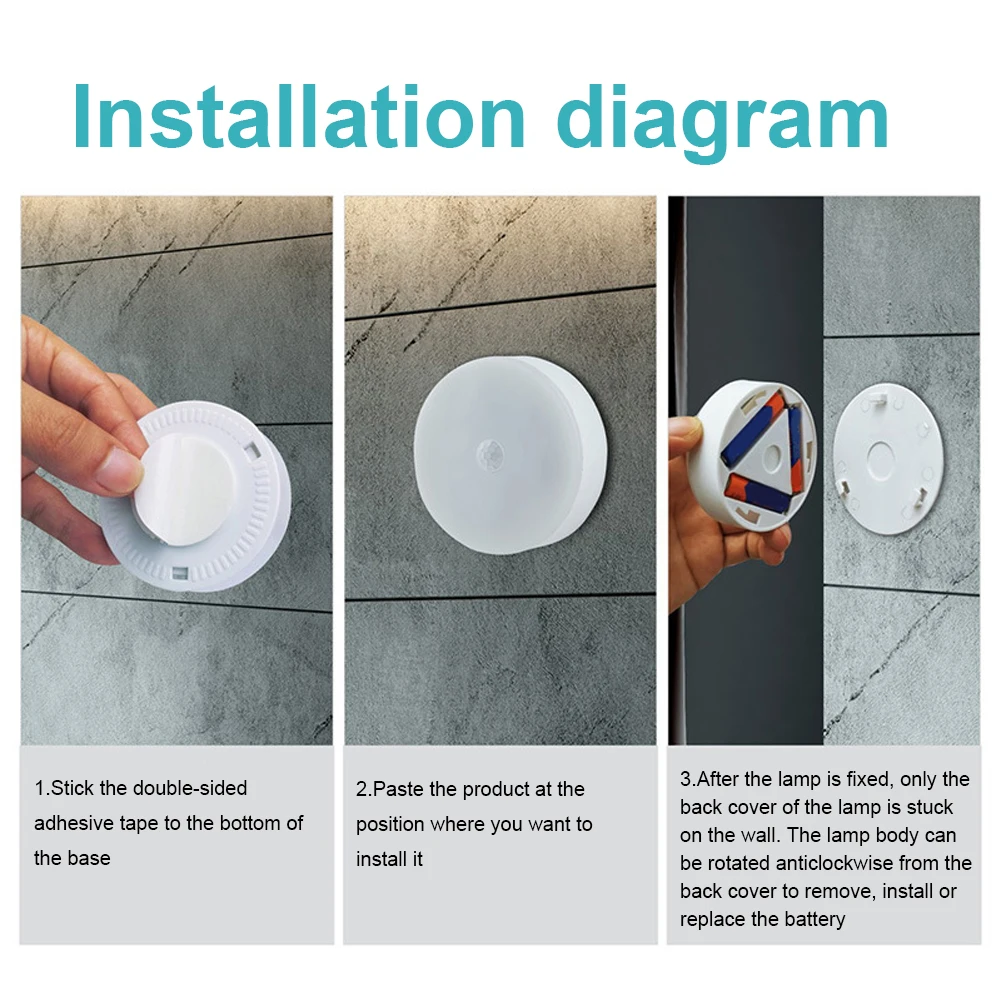 Installation diagram

1.Stick the double-sided adhesive tape to the bottom of the base

2.Paste the product at the position where you want to install it

3.After the lamp is fixed, only the back cover of the lamp is stuck on the wall. The lamp body can be rotated anticlockwise from the back cover to remove, install or replace the battery