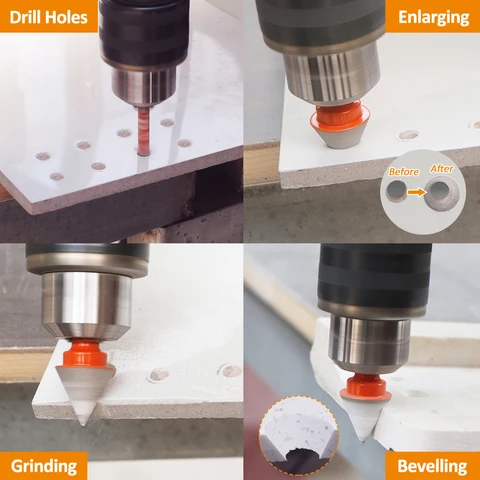 Drill Holes

Enlarging

Before

After

Grinding

Bevelling