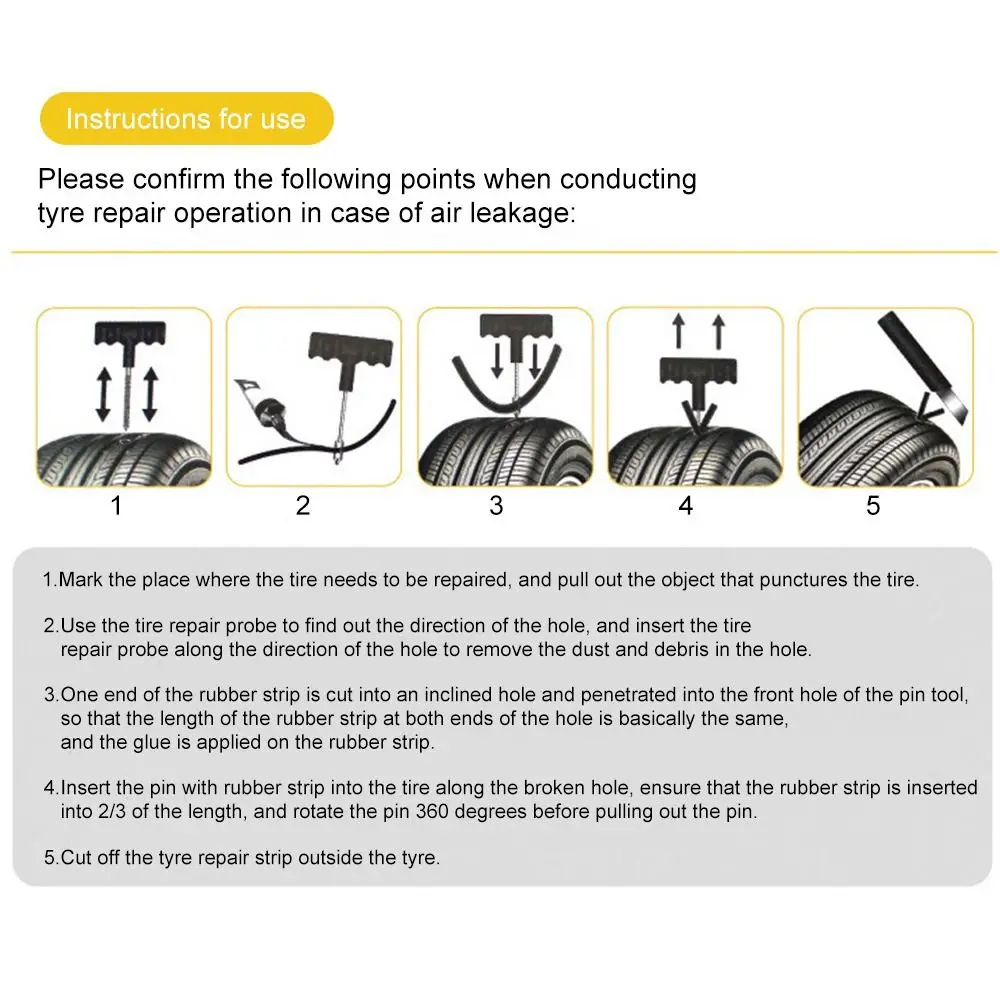 Instructions for use

Please confirm the following points when conducting tyre repair operation in case of air leakage:

1

2

3

4

5

1.Mark the place where the tire needs to be repaired, and pull out the object that punctures the tire.

2.Use the tire repair probe to find out the direction of the hole, and insert the tire repair probe along the direction of the hole to remove the dust and debris in the hole.

3.One end of the rubber strip is cut into an inclined hole and penetrated into the front hole of the pin tool, so that the length of the rubber strip at both ends of the hole is basically the same, and the glue is applied on the rubber strip.

4.Insert the pin with rubber strip into the tire along the broken hole, ensure that the rubber strip is inserted into 2/3 of the length, and rotate the pin 360 degrees before pulling out the pin.

5.Cut off the tyre repair strip outside the tyre.