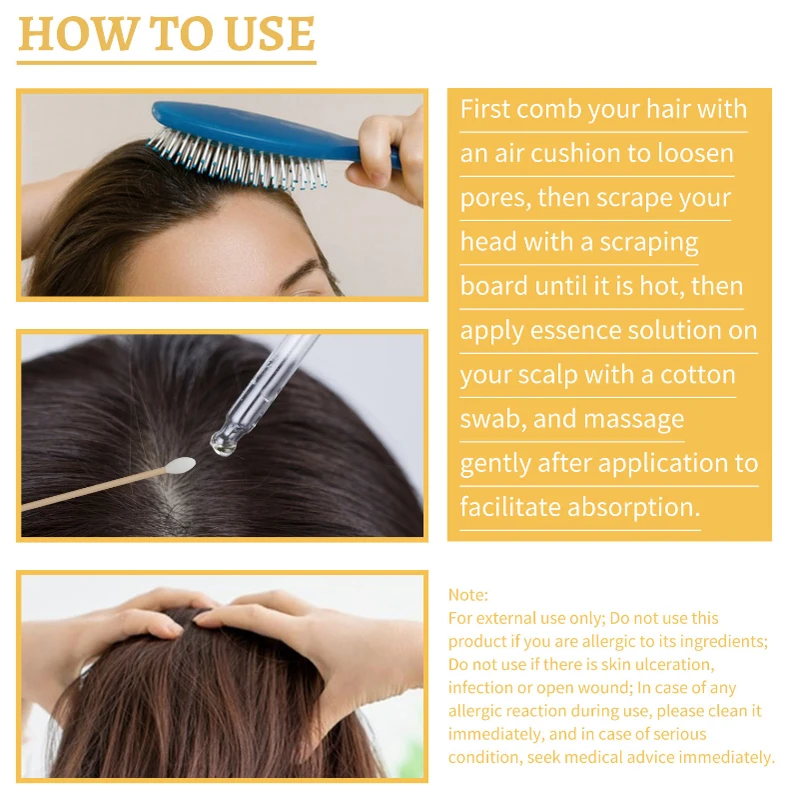 HOW TO USE

First comb your hair with an air cushion to loosen pores, then scrape your head with a scraping board until it is hot, then apply essence solution on your scalp with a cotton swab, and massage gently after application to facilitate absorption.

Note:
For external use only; Do not use this product if you are allergic to its ingredients; Do not use if there is skin ulceration, infection or open wound; In case of any allergic reaction during use, please clean it immediately, and in case of serious condition, seek medical advice immediately.